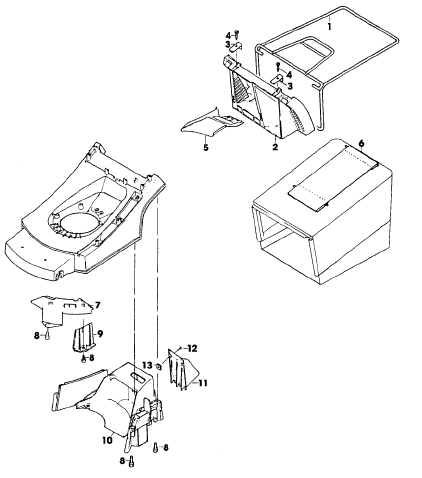 1
4
3
4
3
5
2
6
7
8
9
8
12
13
11
10
8
8