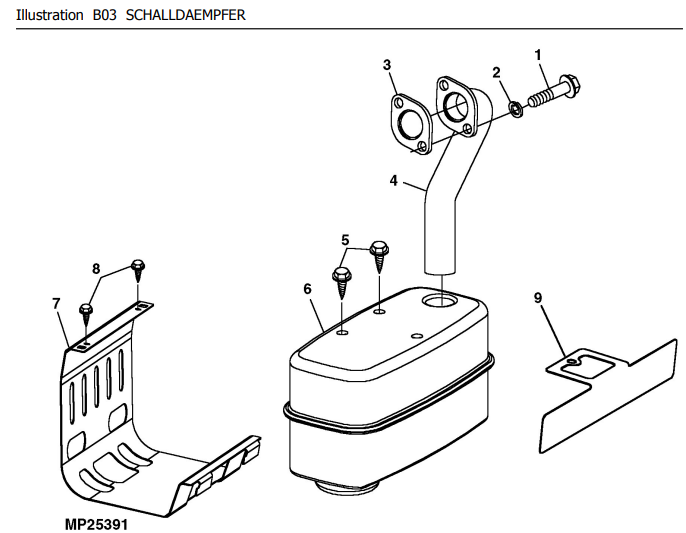 Illustration B03 SCHALLDAEMPFER

3
2
1
4
5
8
6
7
9

MP25391