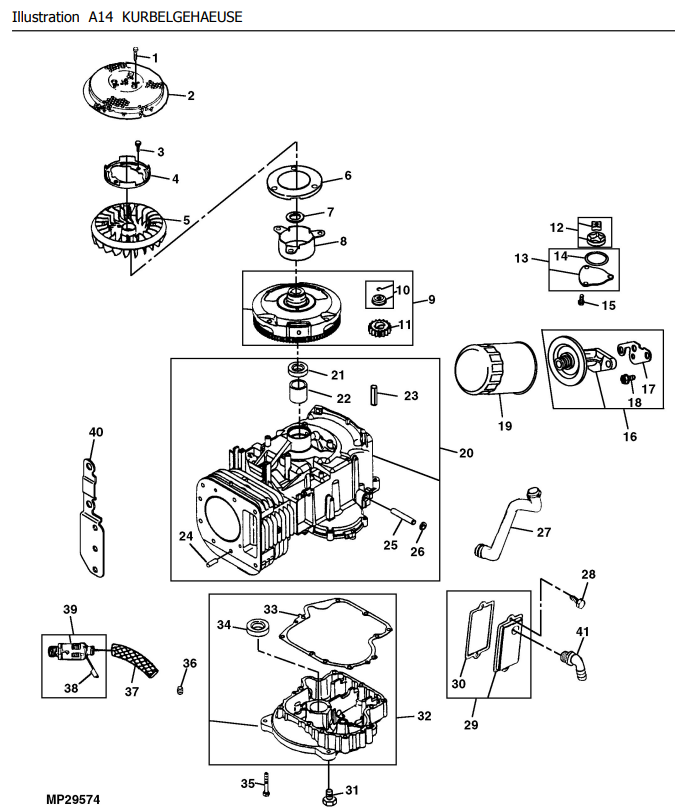 Illustration A14 KURBELGEHAEUSE

1
2
3
4
5
6
7
8
9
10
11
12
13
14
15
16
17
18
19
20
21
22
23
24
25
26
27
28
29
30
31
32
33
34
35
36
37
38
39
40
41

MP29574