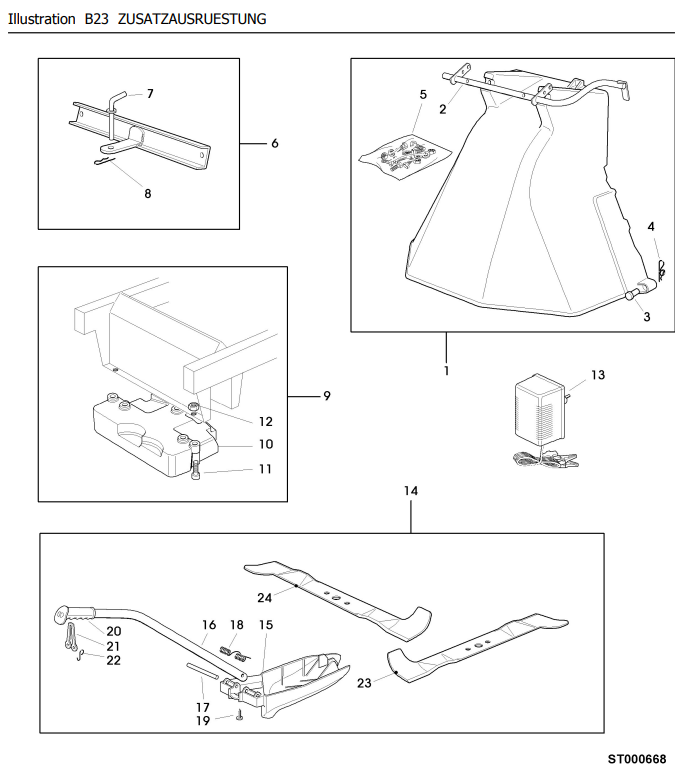 Illustration B23 ZUSATZAUSRUESTUNG

7
6
8
5
2
4
3
1
9
12
10
11
13
14
24
20
21
22
16
18
15
17
19
23

ST000668