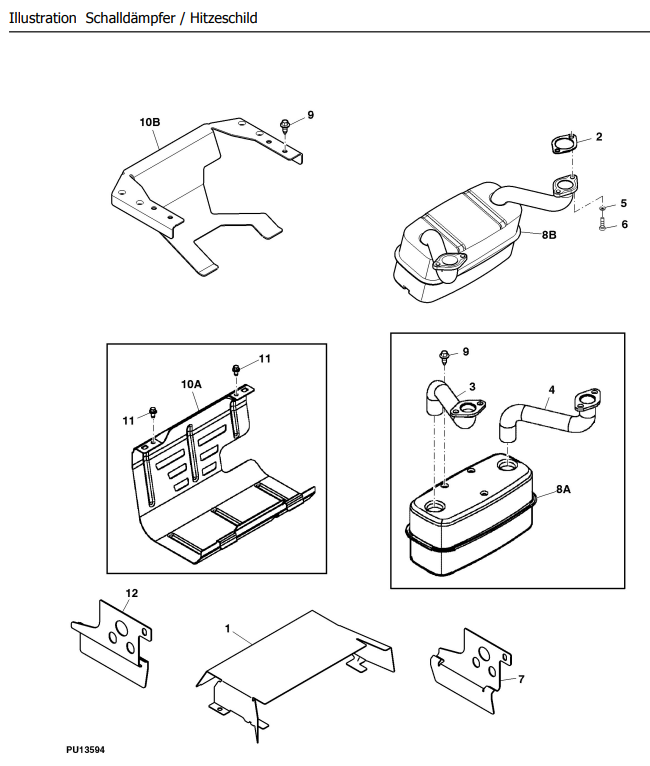 Illustration Schalldämpfer / Hitzeschild

10B
9
2
5
6
8B
11
10A
11
9
3
4
8A
12
1
7
PU13594