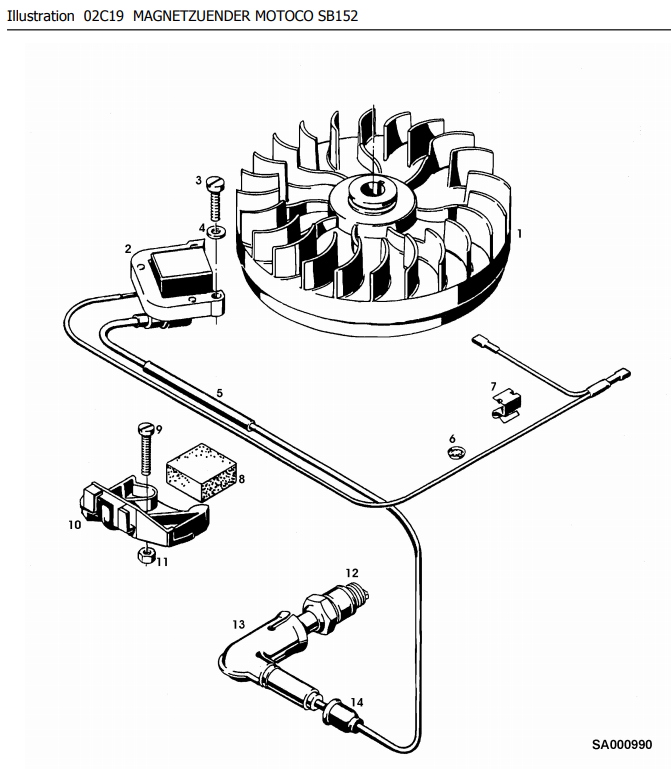 Illustration 02C19 MAGNETZUENDER MOTOCO SB152

3
4
2
1
5
7
6
9
8
10
11
12
13
14
SA000990