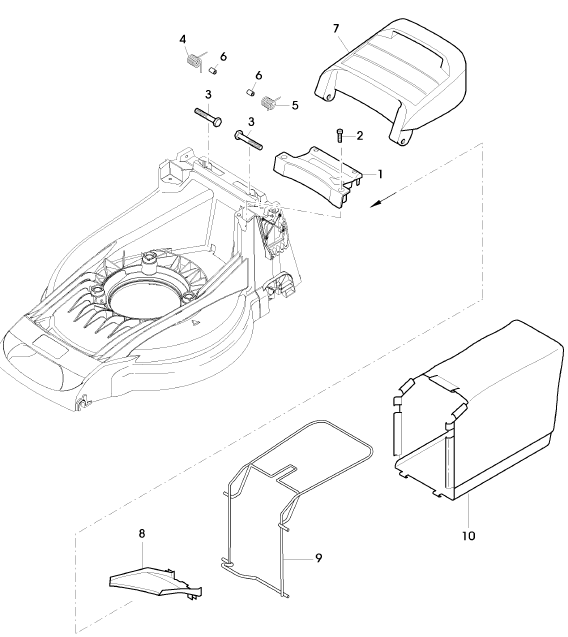 4
6
7
6
3
5
3
2
1
8
9
10