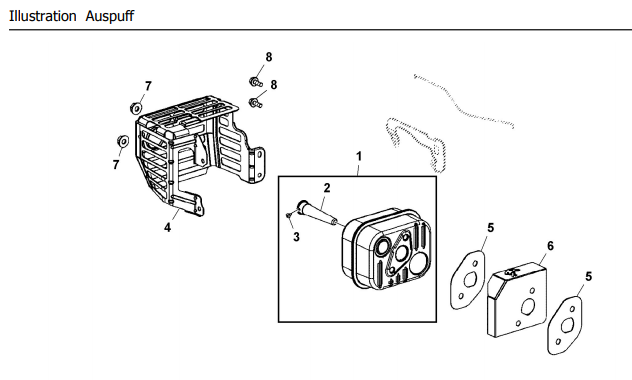 Illustration Auspuff

8
7
8
7
1
2
3
4
5
6
5