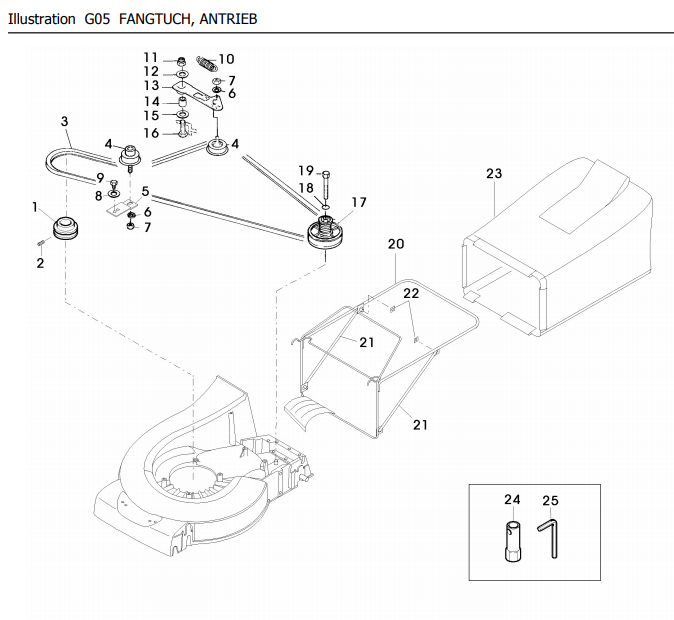 Illustration G05 FANGTUCH, ANTRIEB

11
10
12
13
7
6
14
15
16
3
4
4
9
8
5
19
18
17
1
6
7
2
23
20
22
21
21
24
25