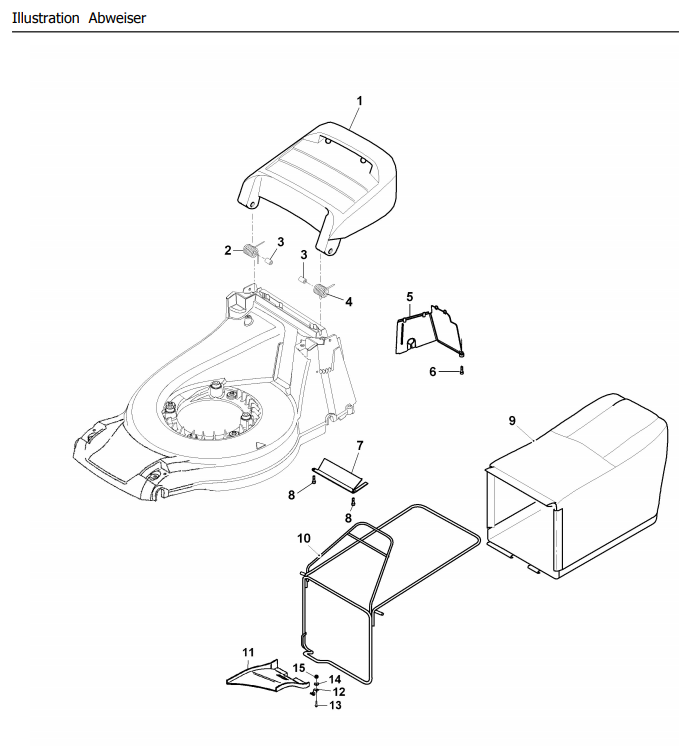 Illustration Abweiser

1
2
3
3
4
5
6
7
8
8
9
10
11
15
14
12
13