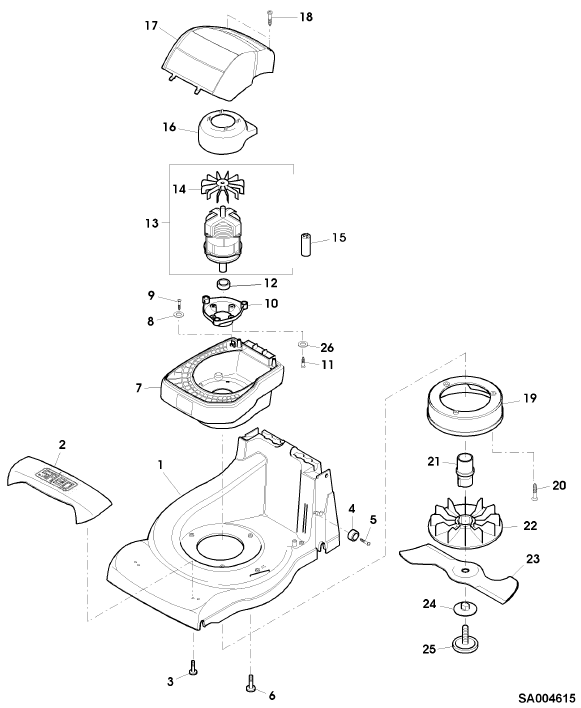 18
17
16
14
13
15
12
9
10
8
26
11
7
19
2
1
21
20
4
5
22
23
24
25
3
6
SA004615