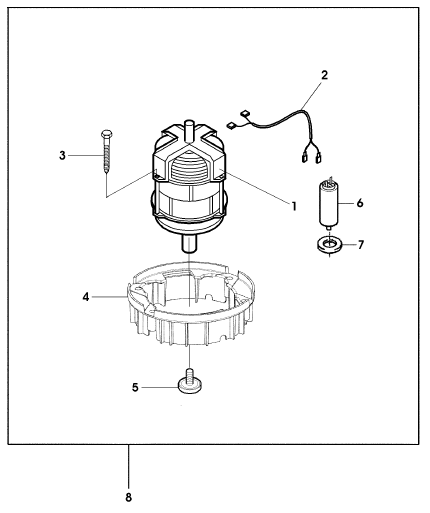 2
3
1
6
7
4
5
8