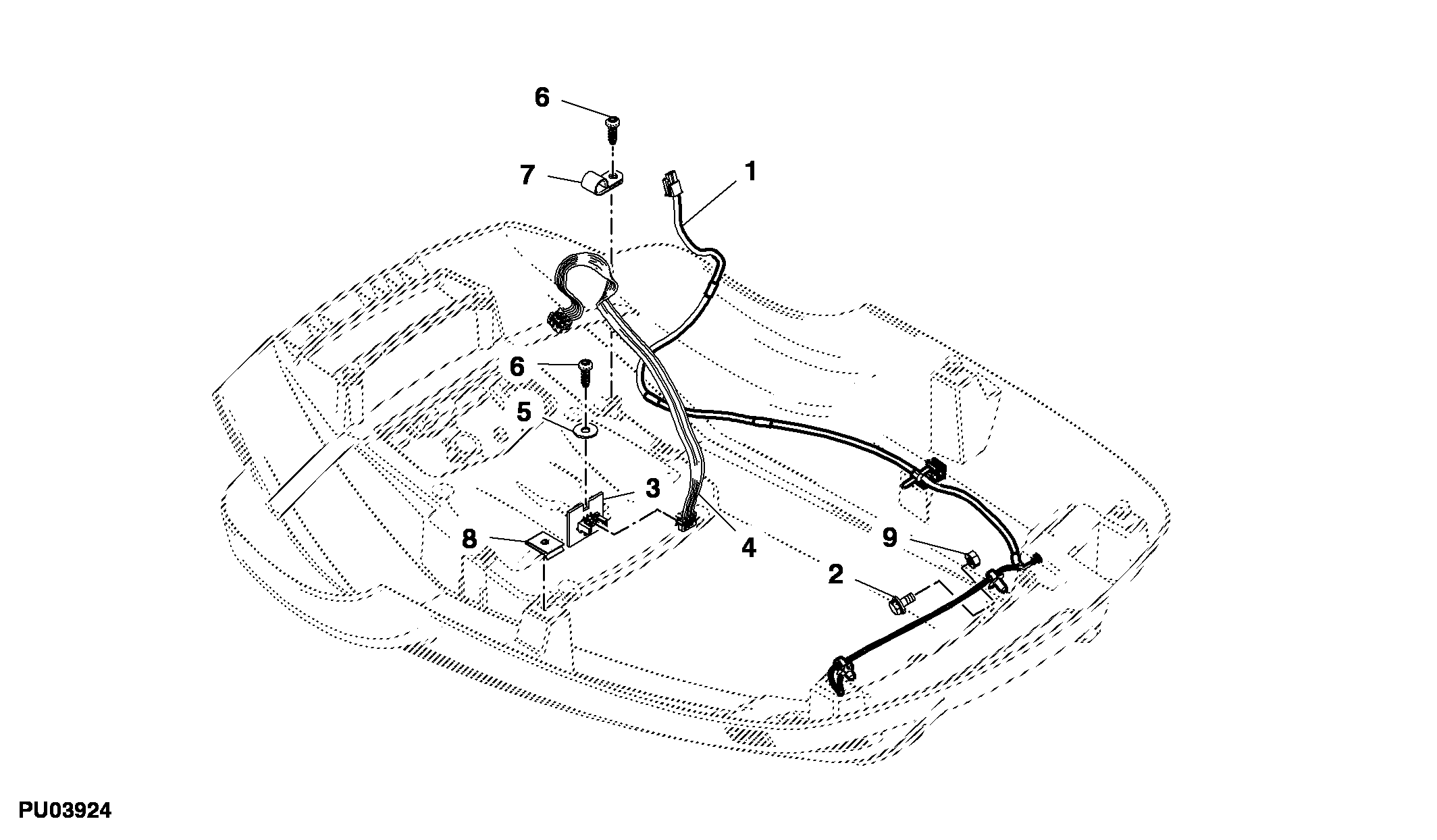 6
7
1
6
5
3
8
4
9
2
PU03924