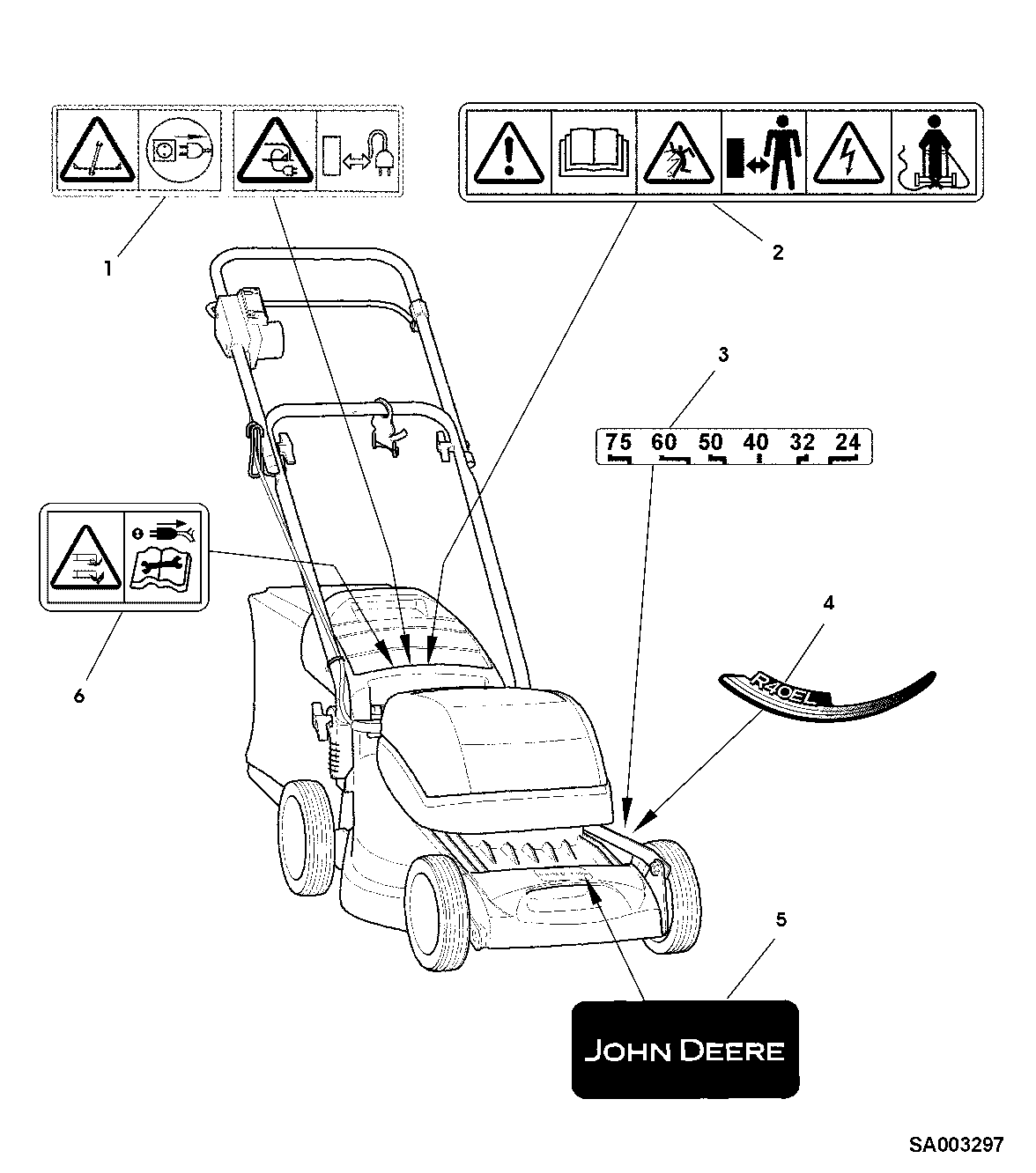 1

2

3

75 60 50 40 32 24

4

R40EL

6

5

JOHN DEERE

SA003297