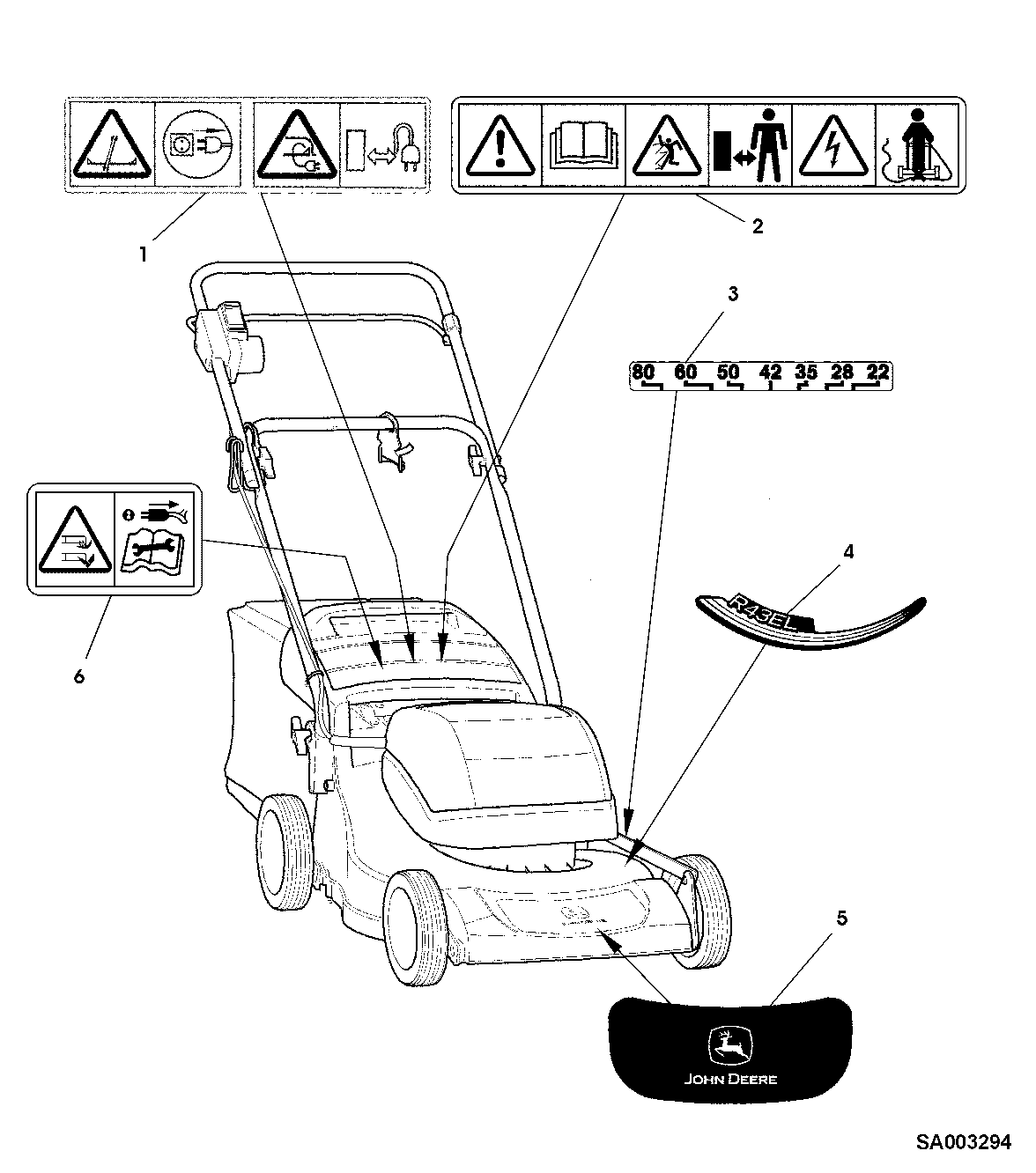 1

2

3

80 60 50 42 35 28 22

4

R43EL

6

5

JOHN DEERE

SA003294