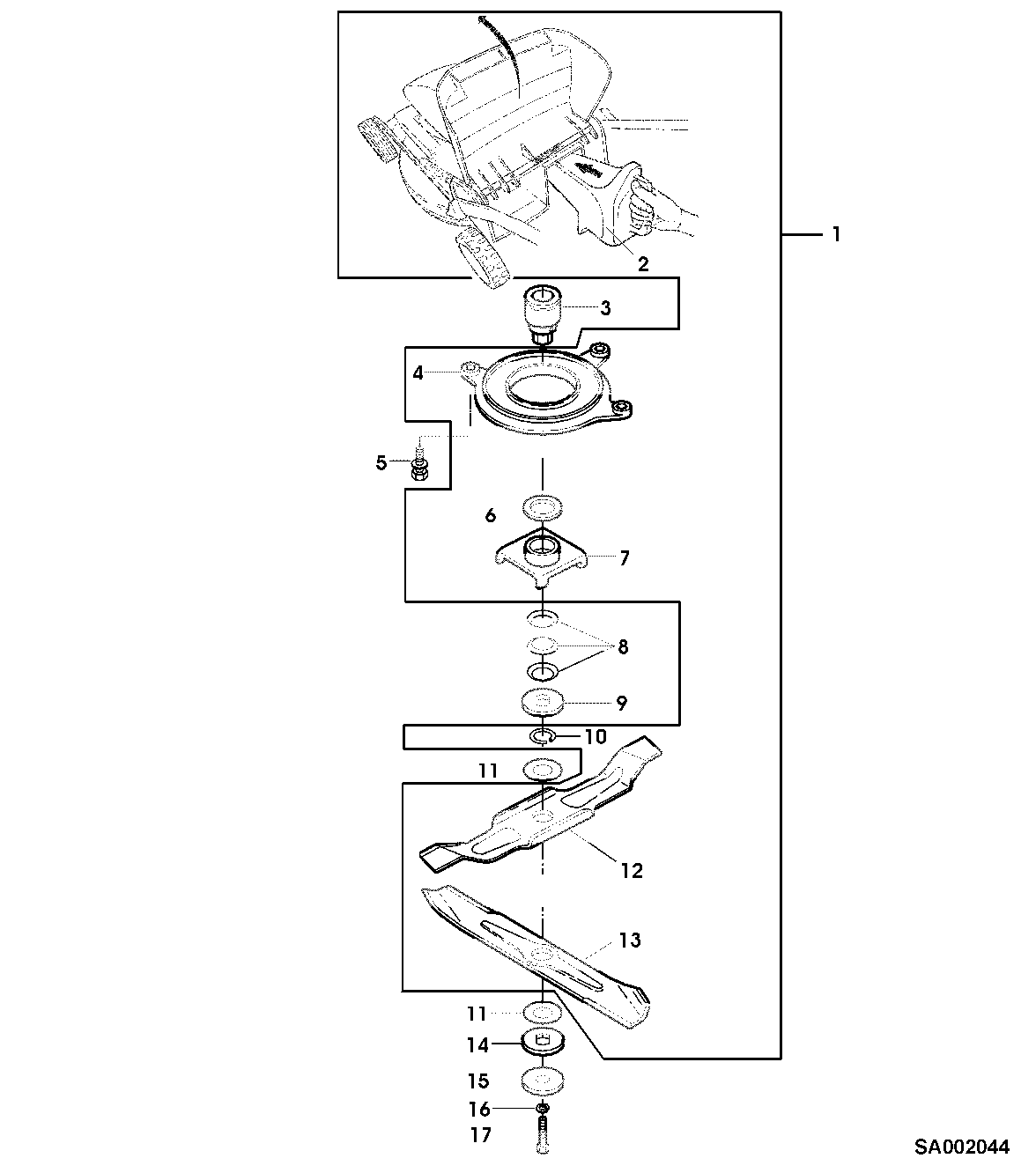 1
2
3
4
5
6
7
8
9
10
11
12
13
11
14
15
16
17
SA002044