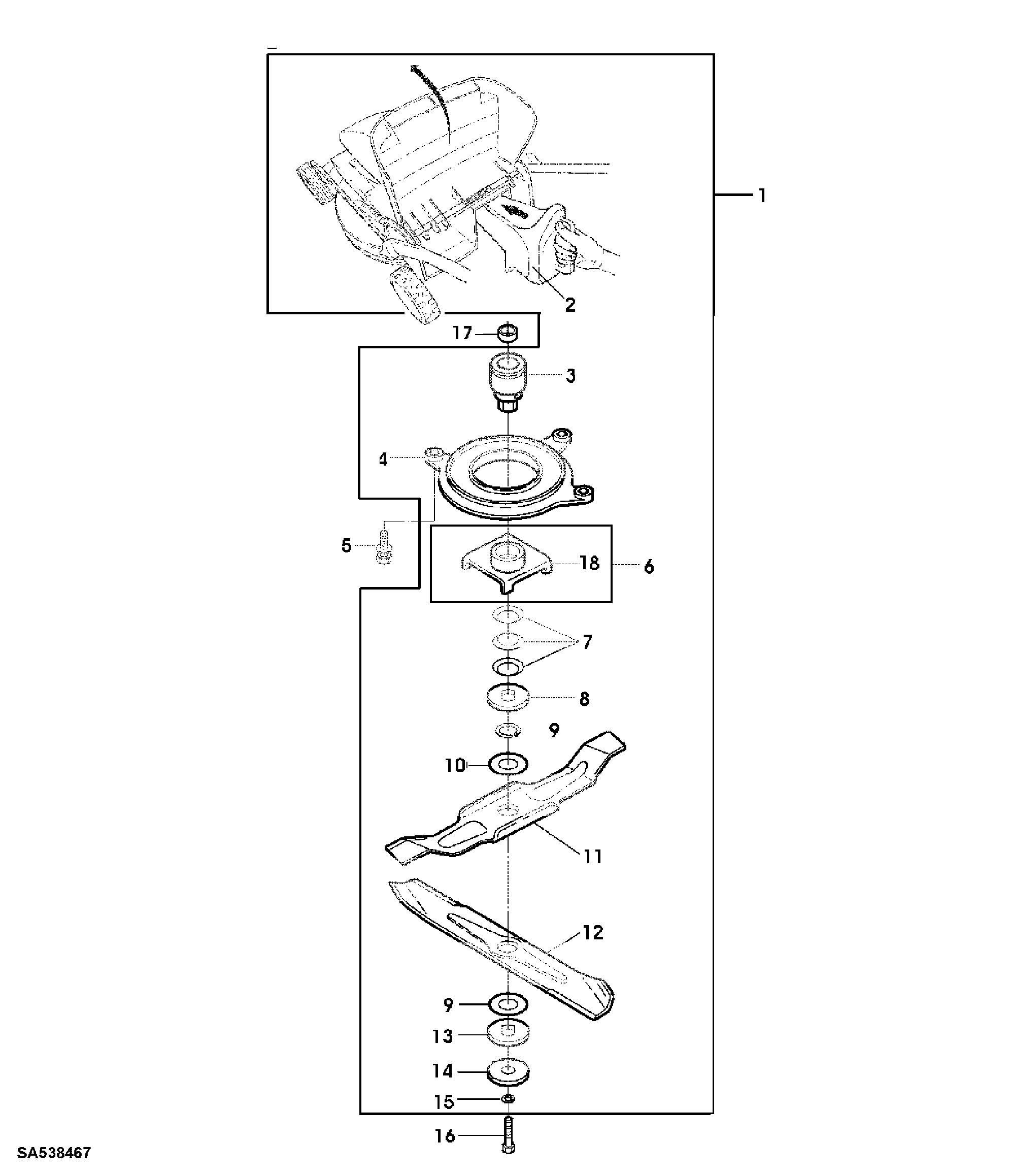 1
2
17
3
4
5
18
6
7
8
9
10
11
12
9
13
14
15
16
SA538467