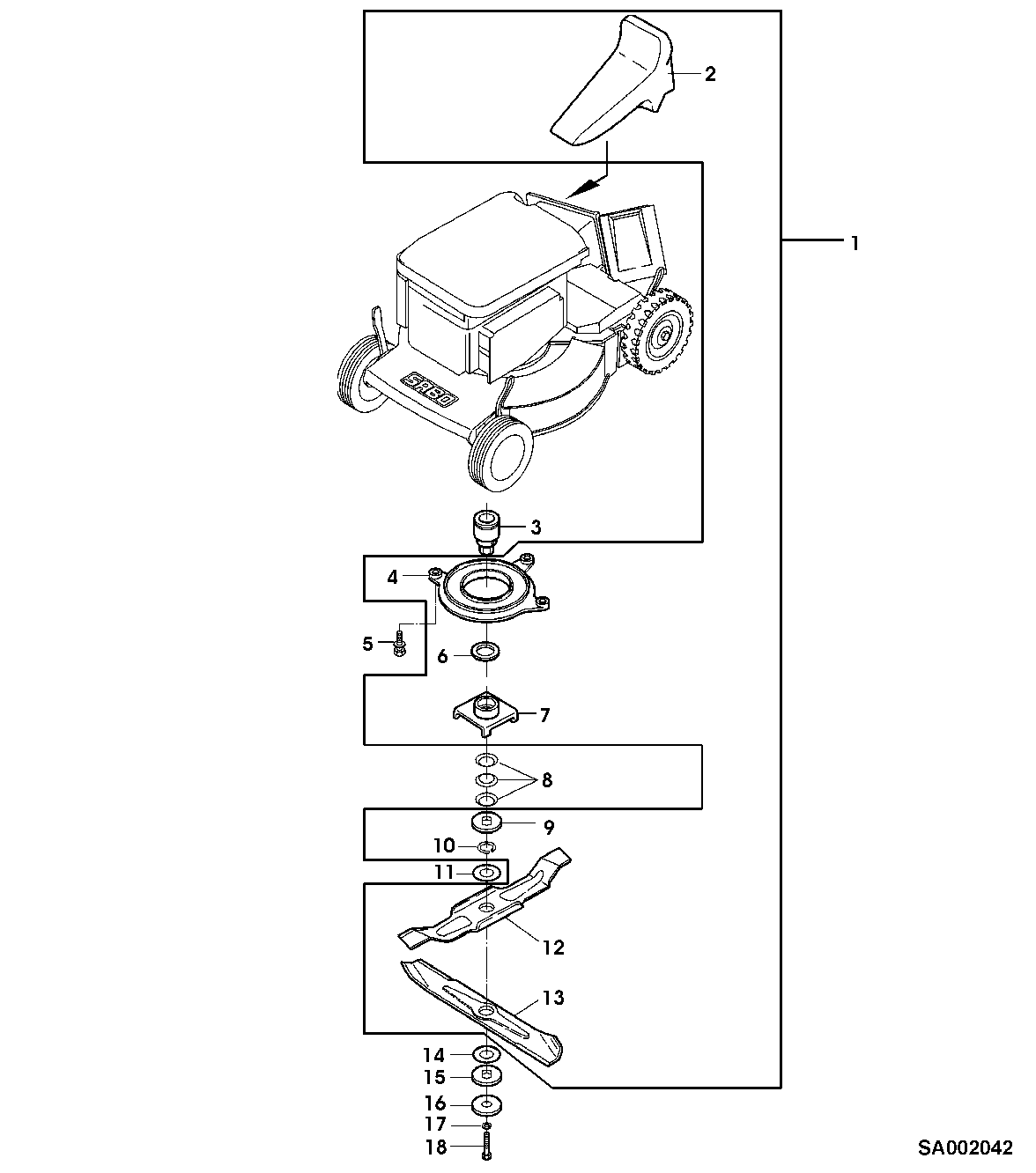 2

1

SABO

3

4

5

6

7

8

9

10

11

12

13

14

15

16

17

18

SA002042