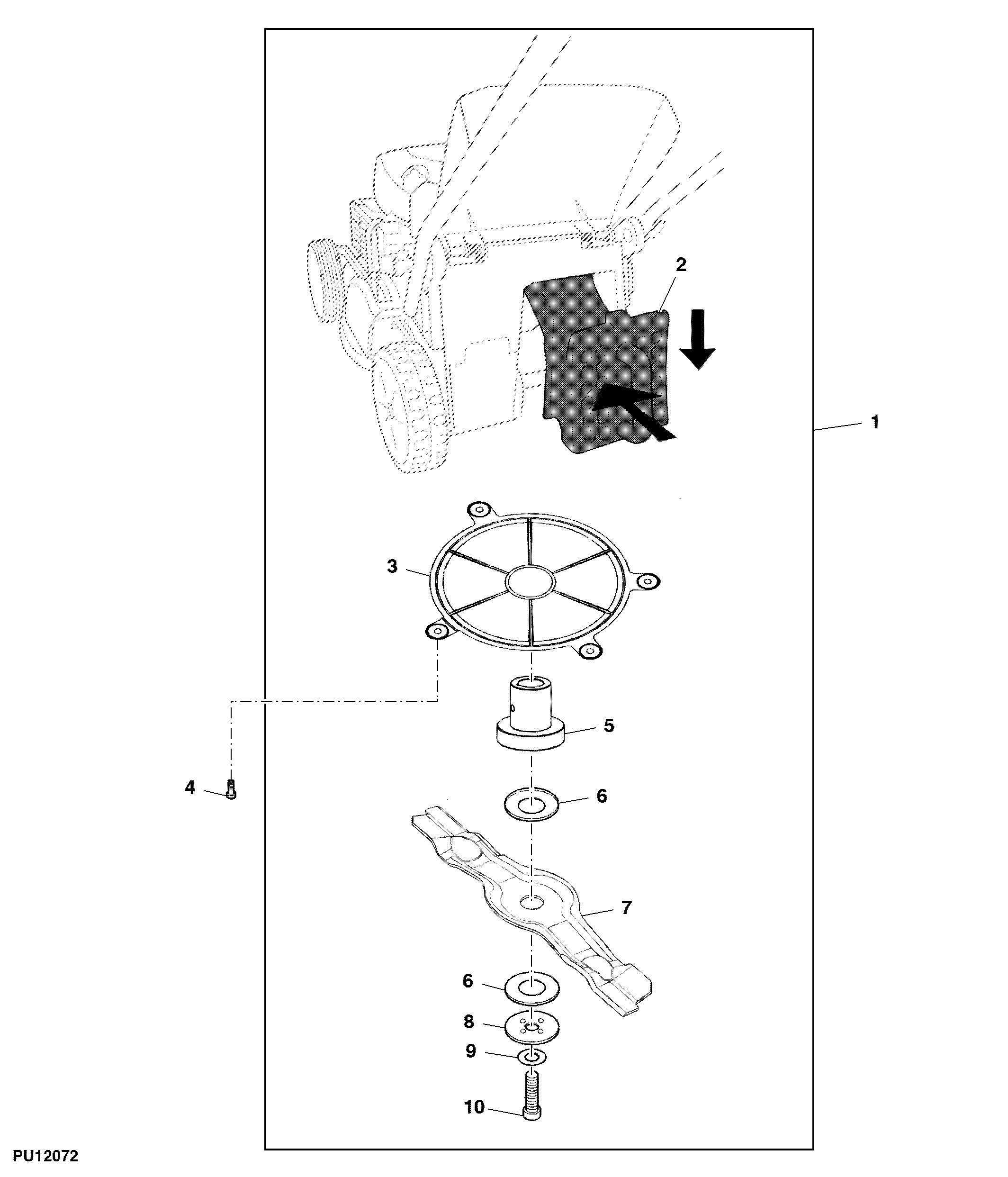 2

1

3

5

4

6

7

6

8

9

10

PU12072