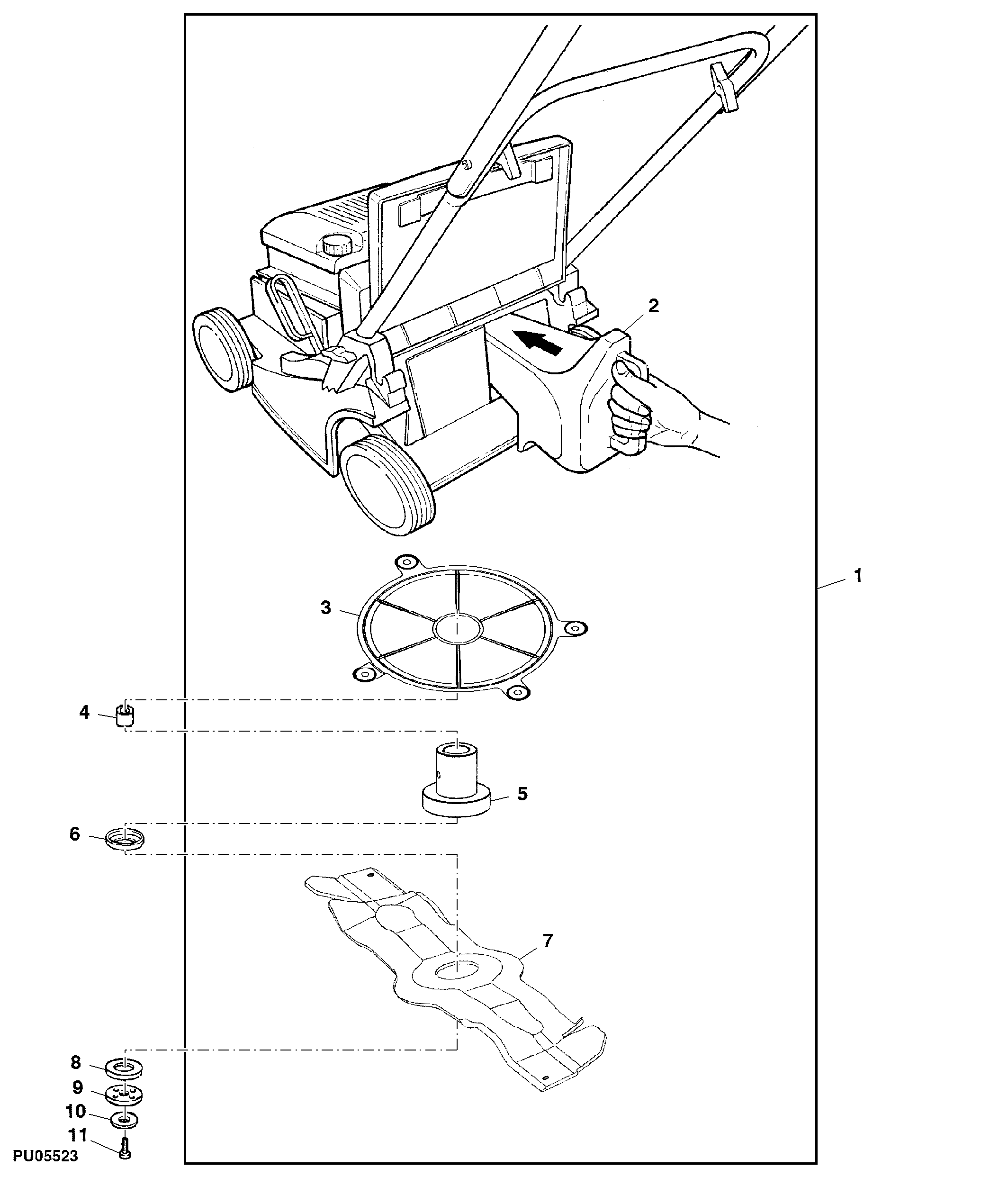 2
1
3
4
5
6
7
8
9
10
11
PU05523