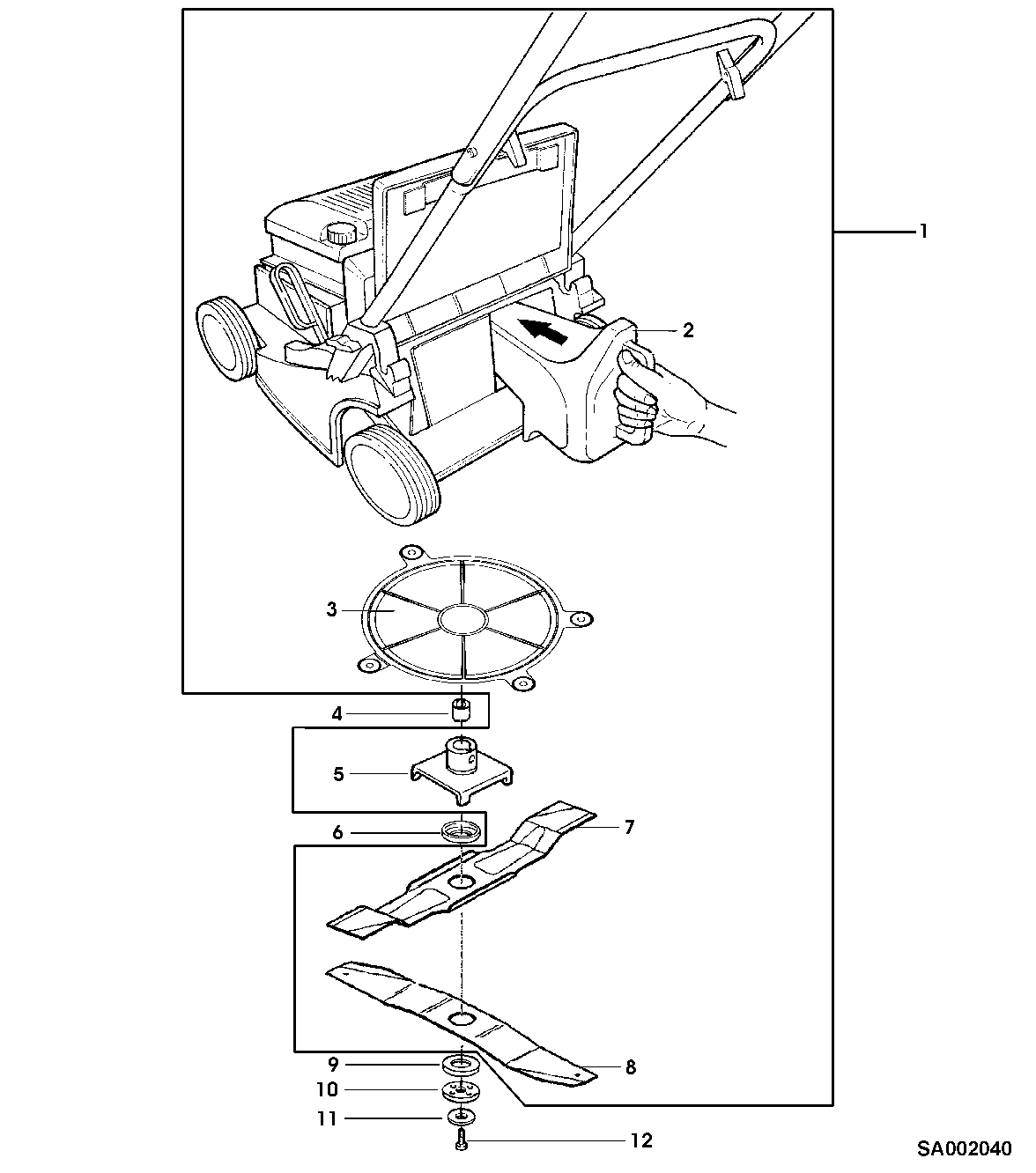 1
2
3
4
5
6
7
8
9
10
11
12
SA002040