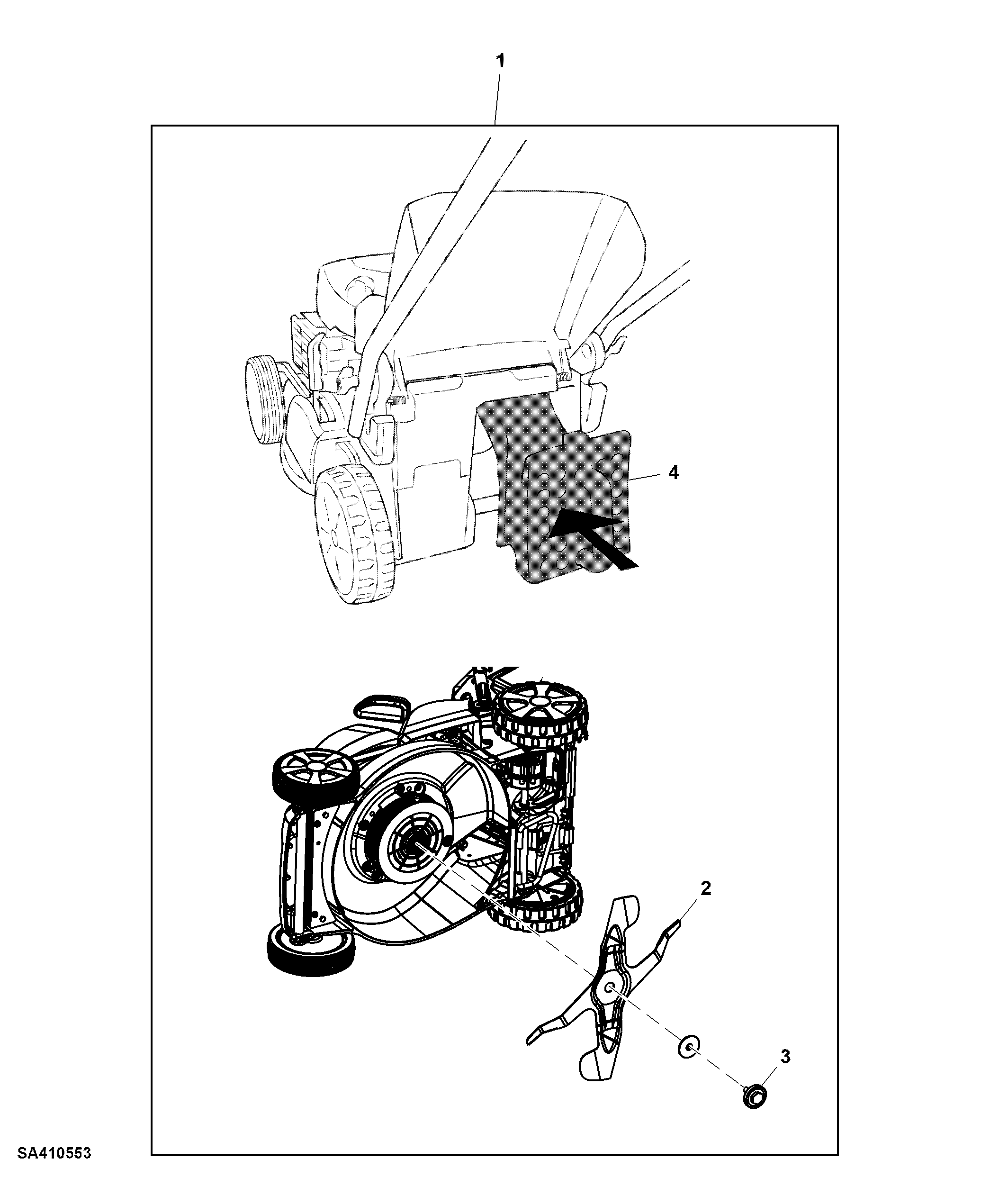 1

4

2

3

SA410553