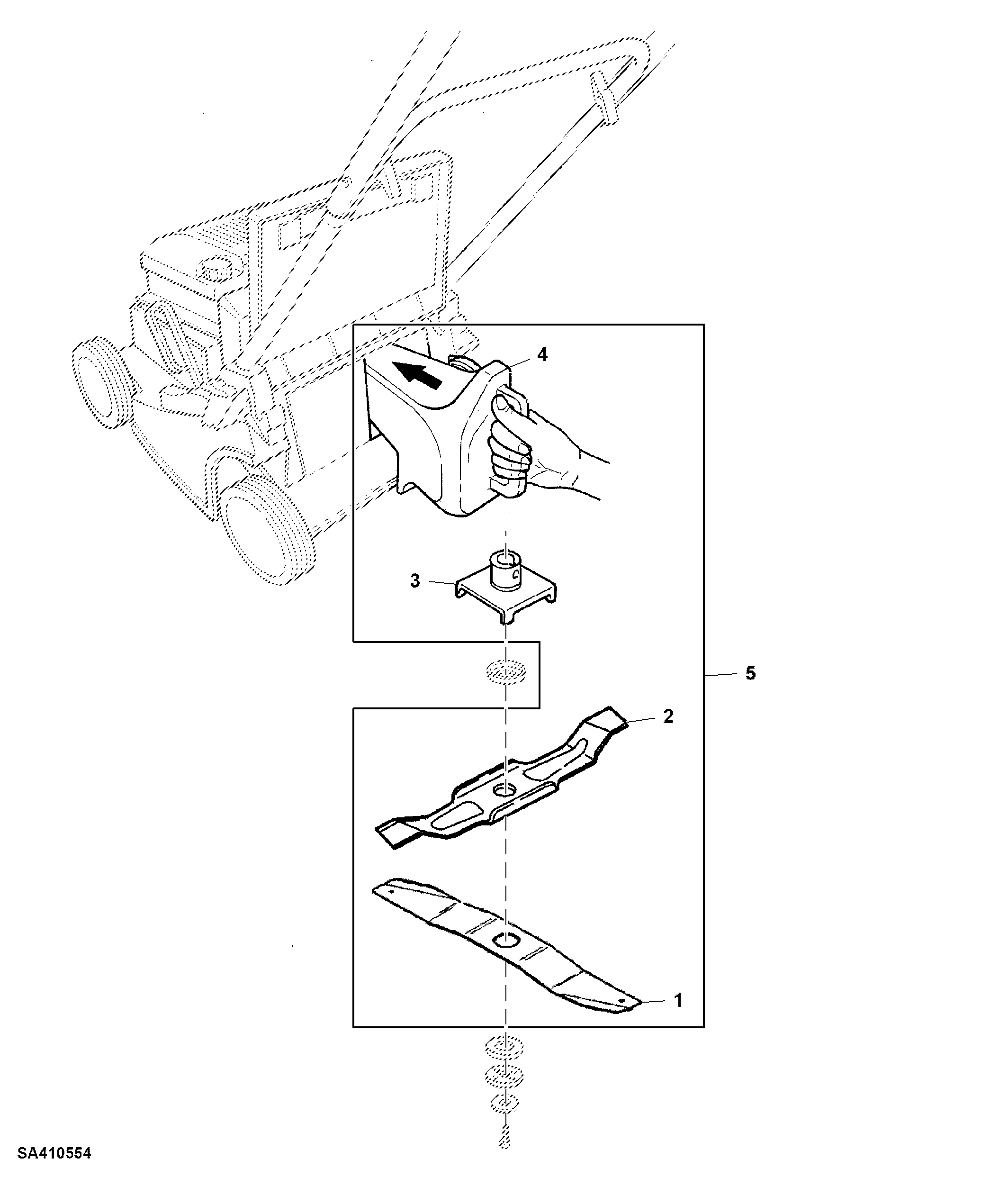 4

3

5

2

1

SA410554