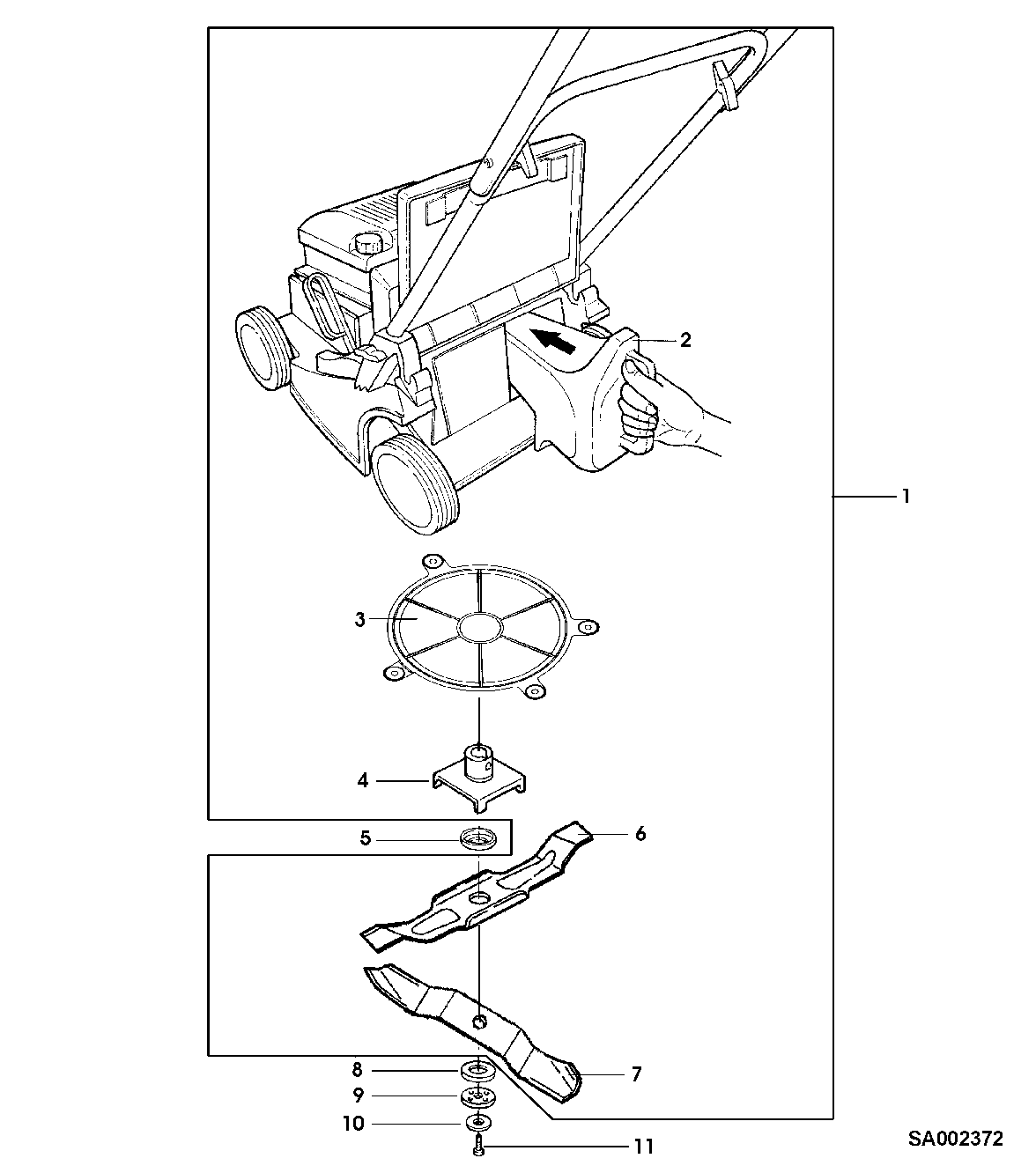 2
1
3
4
5
6
7
8
9
10
11
SA002372