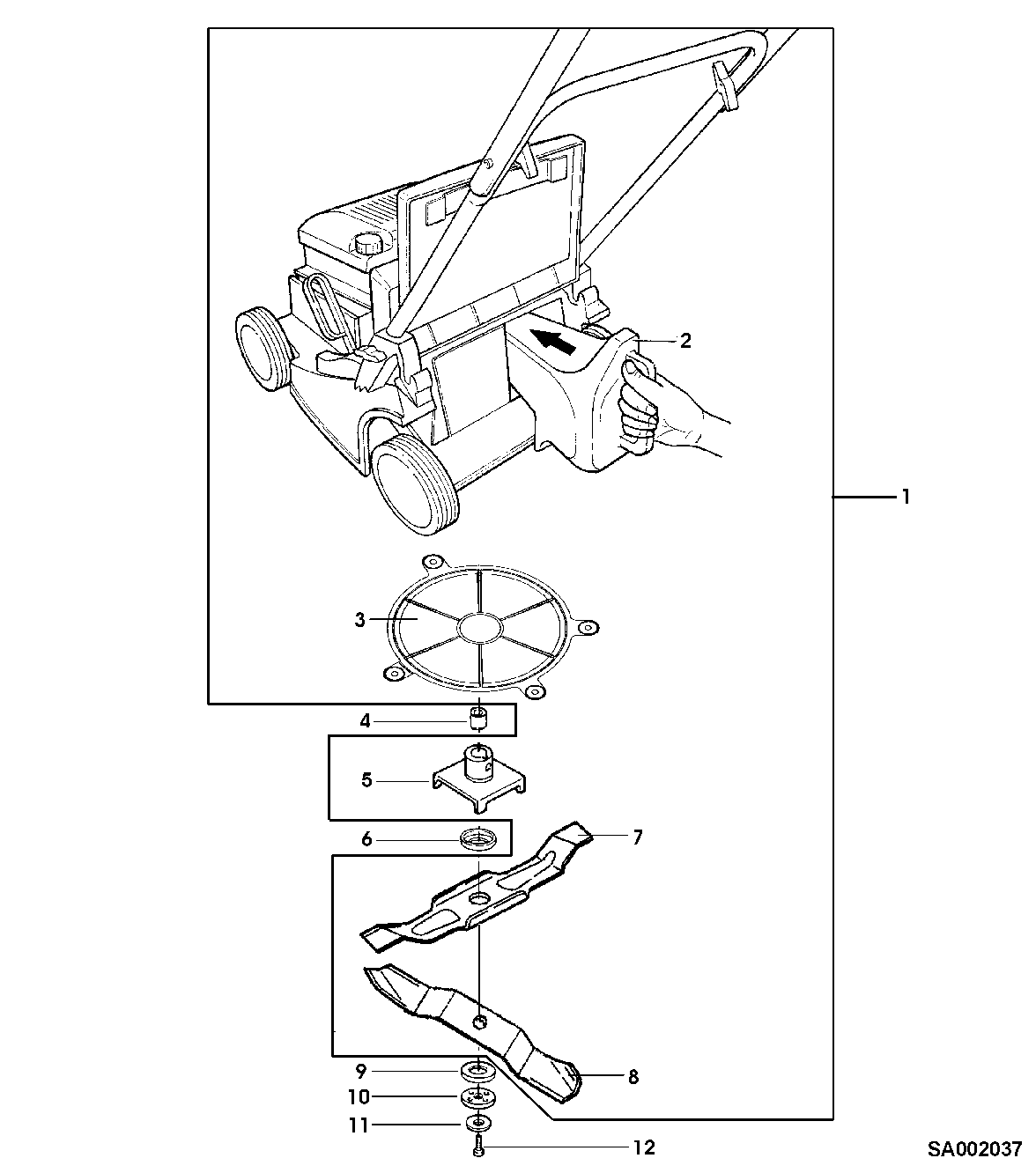 2
1
3
4
5
6
7
8
9
10
11
12
SA002037