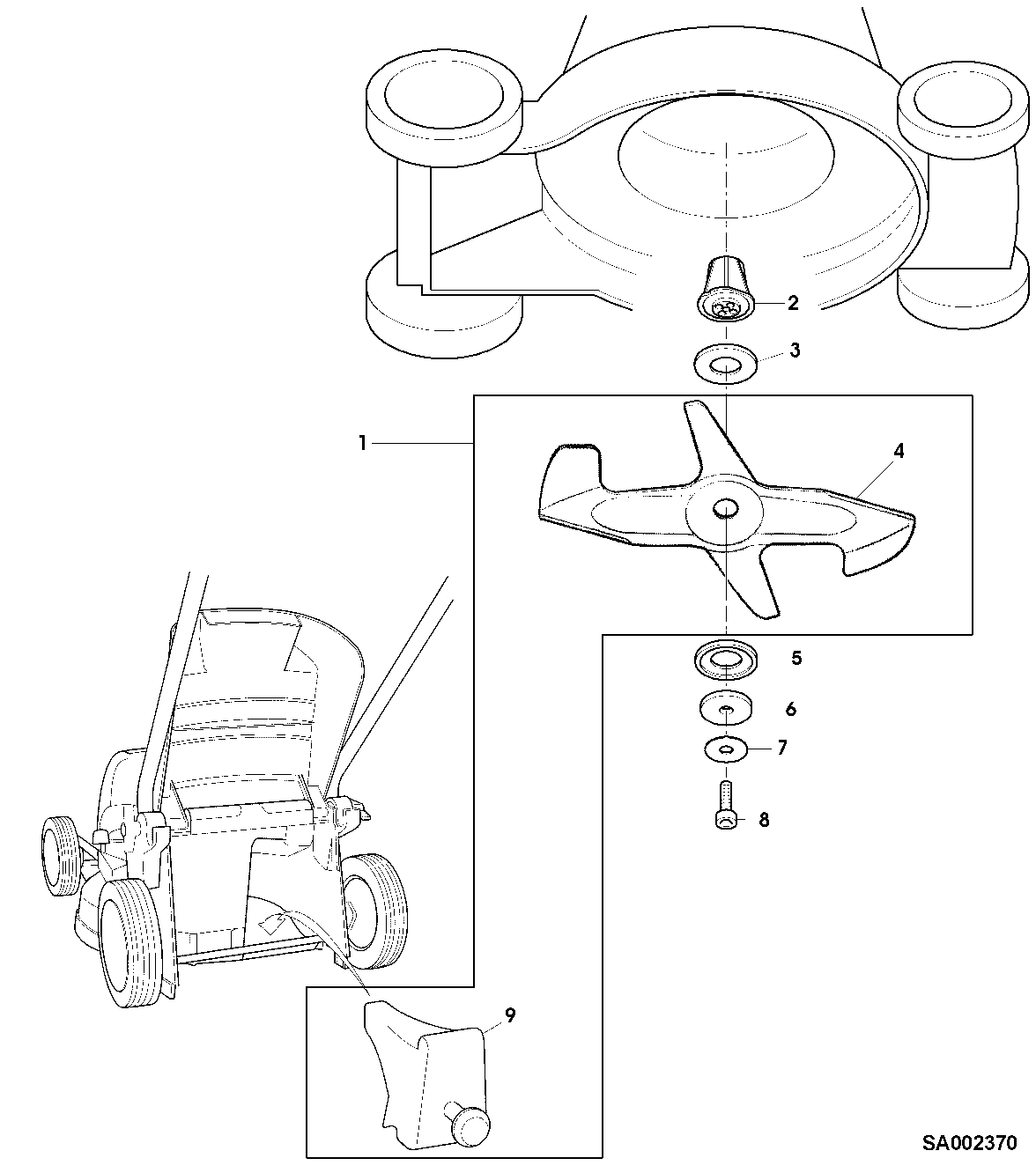 2
3
1
4
5
6
7
8
9
SA002370