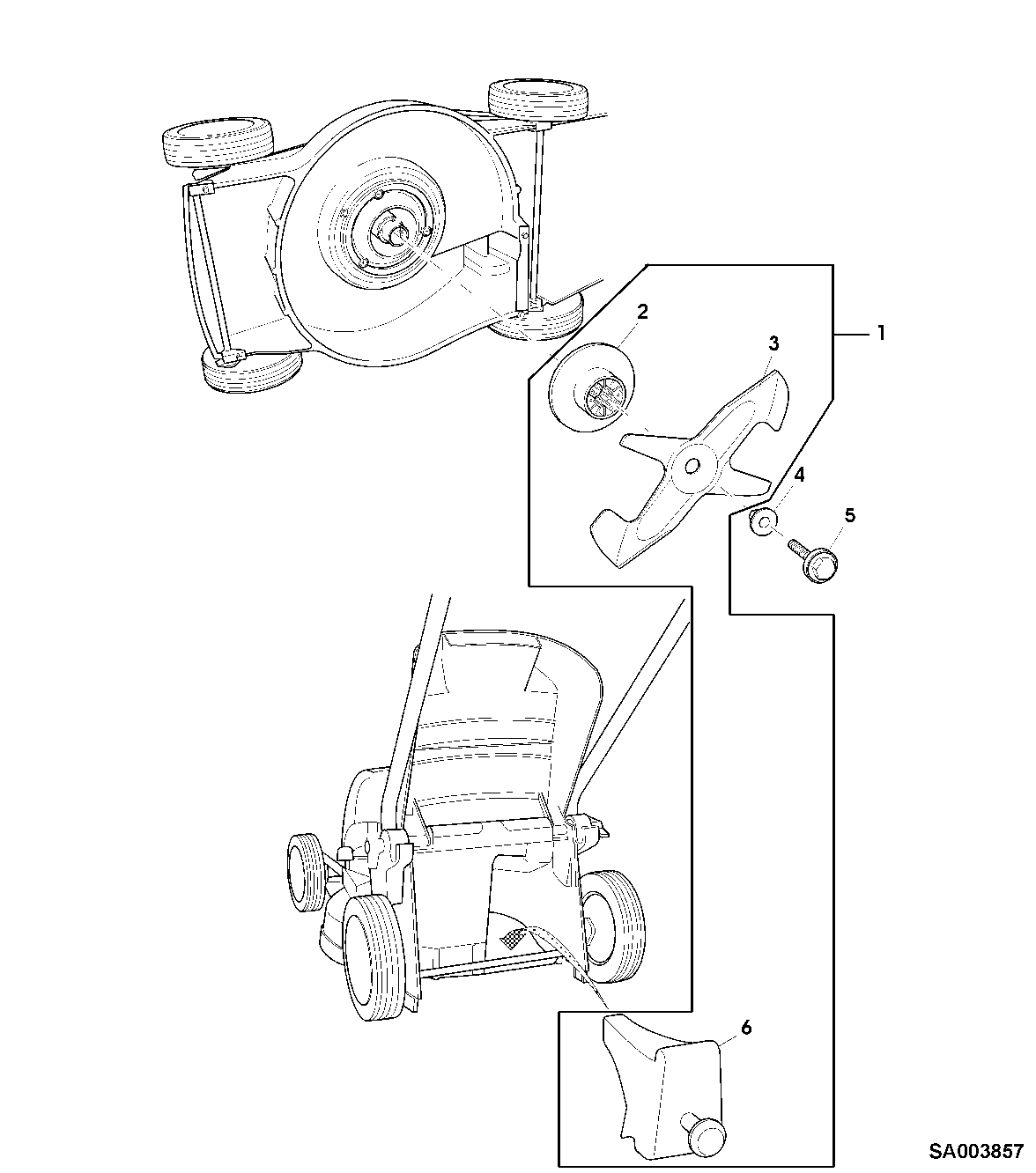 2
3
1
4
5
6
SA003857