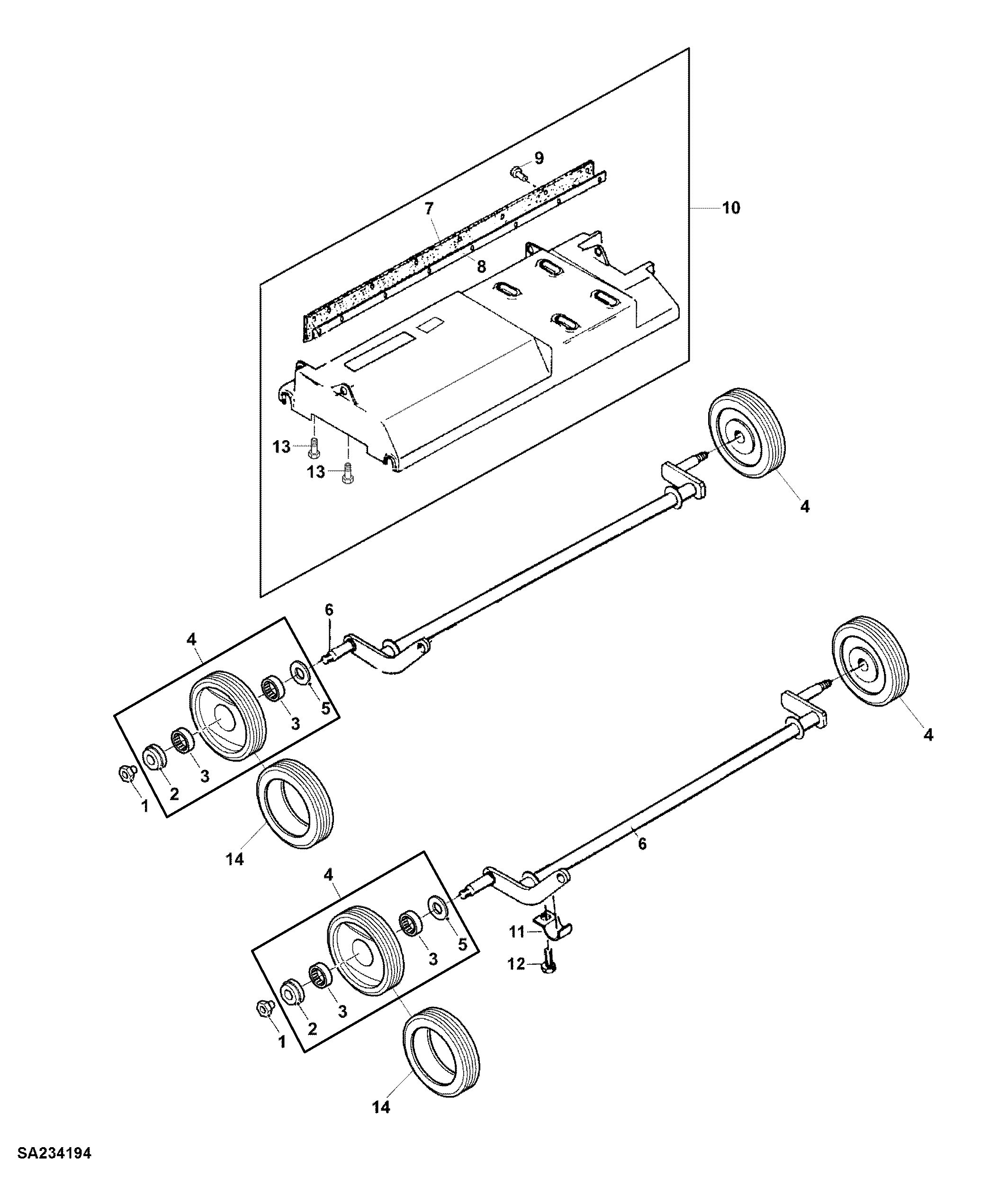 9
10
7
8
13
13
4
6
4
5
3
3
2
1
14
4
6
4
5
3
11
12
3
2
1
14
SA234194