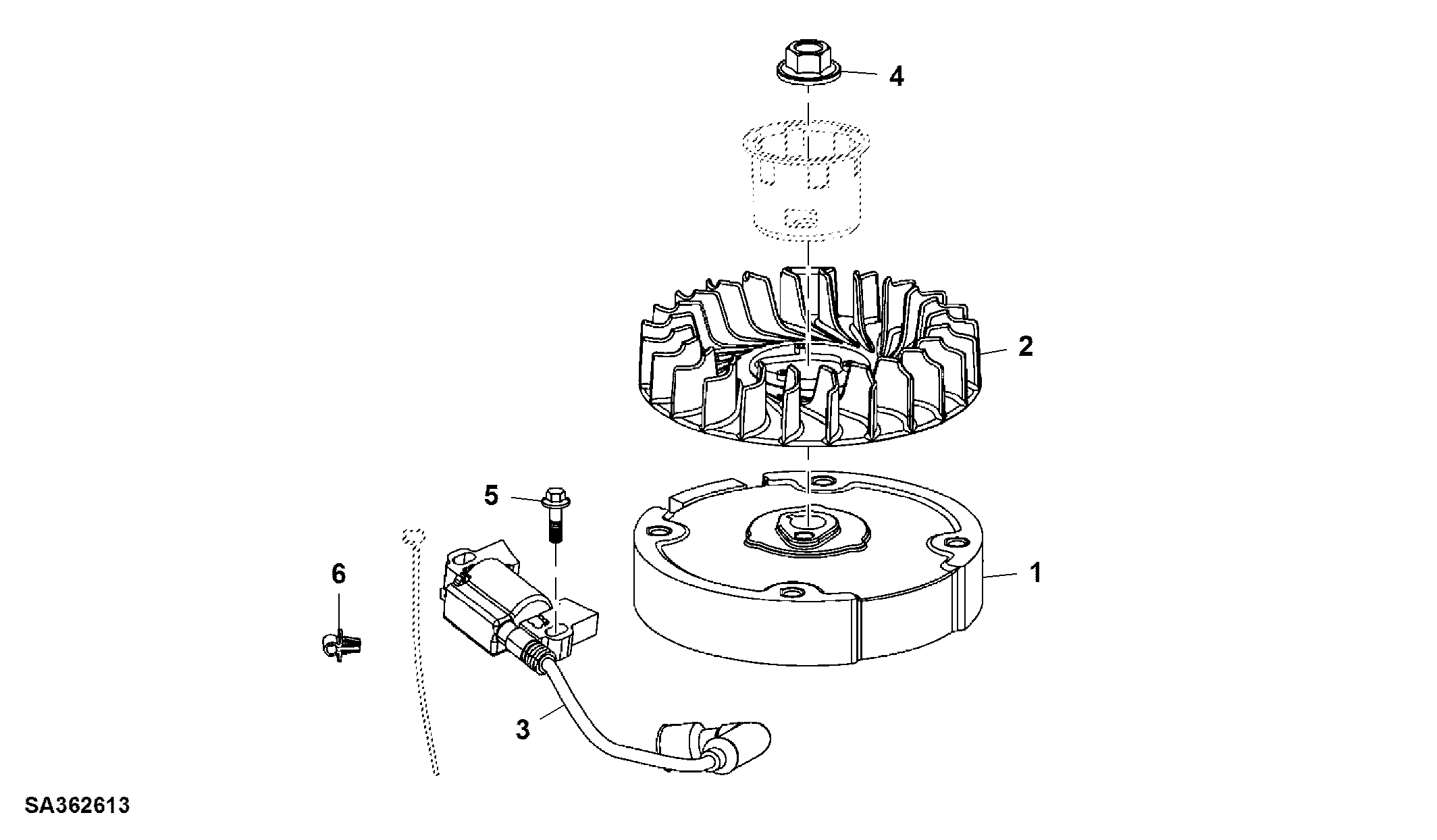 4

2

5

6

1

3

SA362613