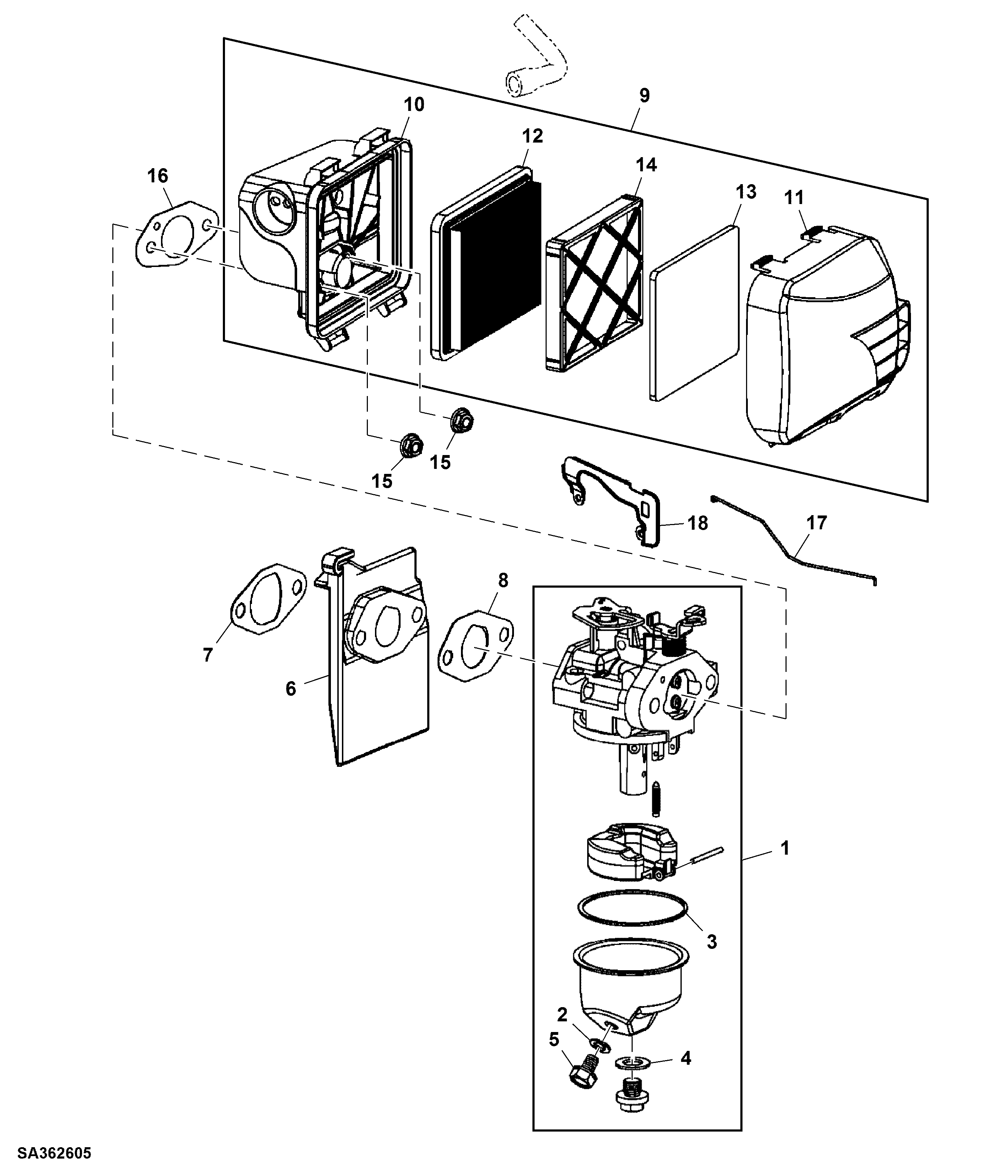 9
10
12
14
16
13
11
15
15
18
17
8
7
6
1
3
2
5
4
SA362605