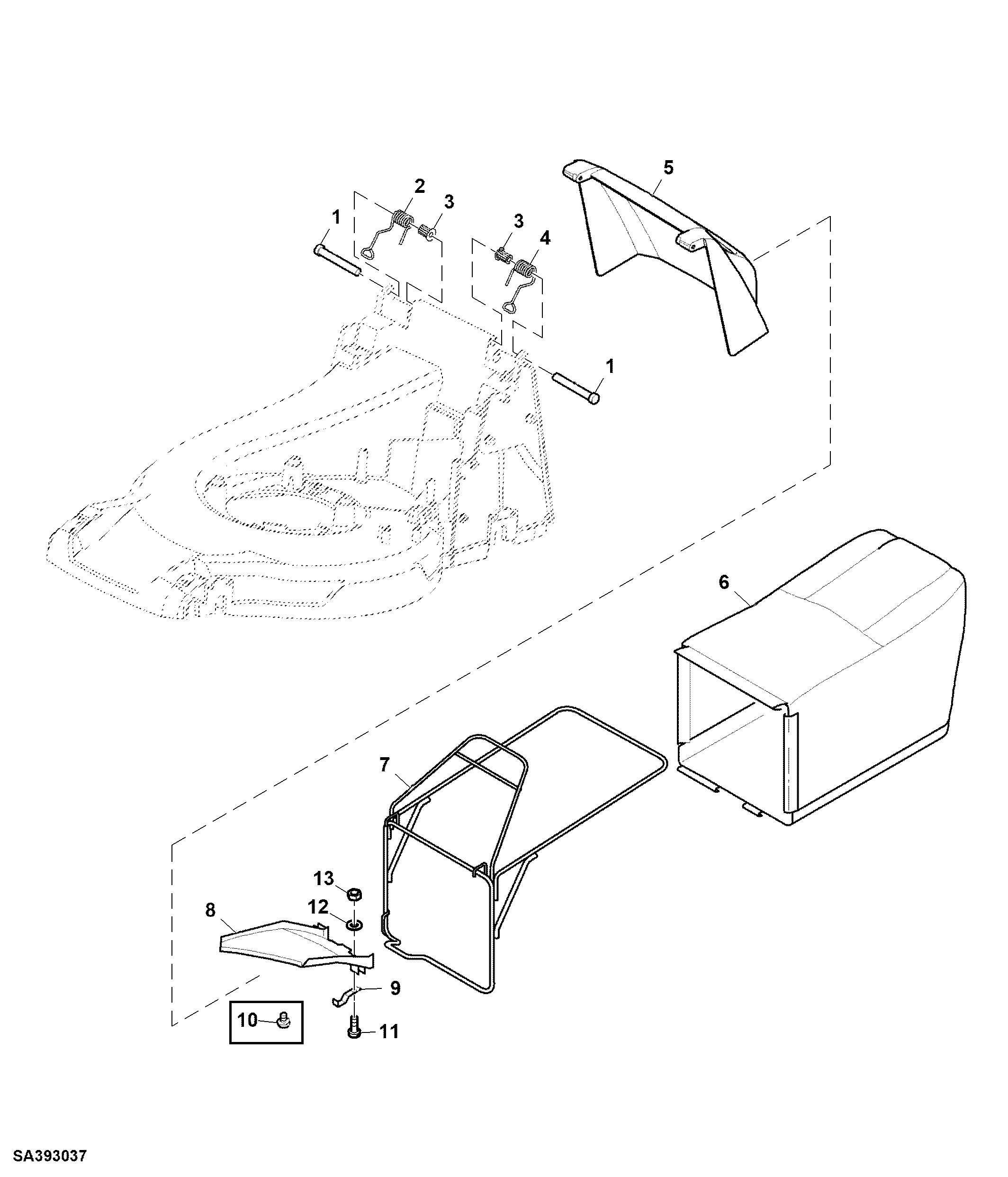 5
2
3
1
3
4
1
6
7
13
12
8
9
10
11
SA393037