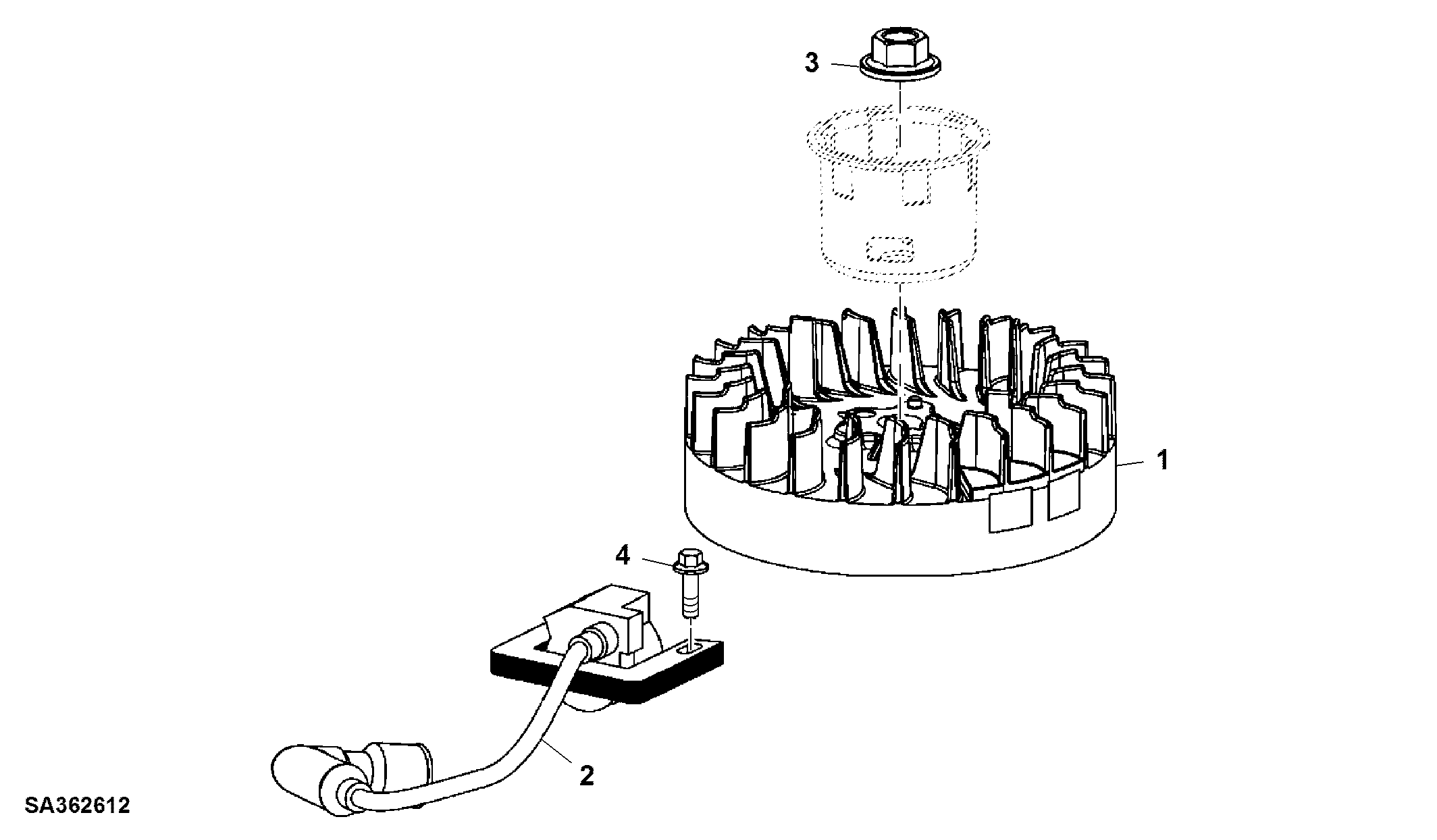 3

1

4

2

SA362612