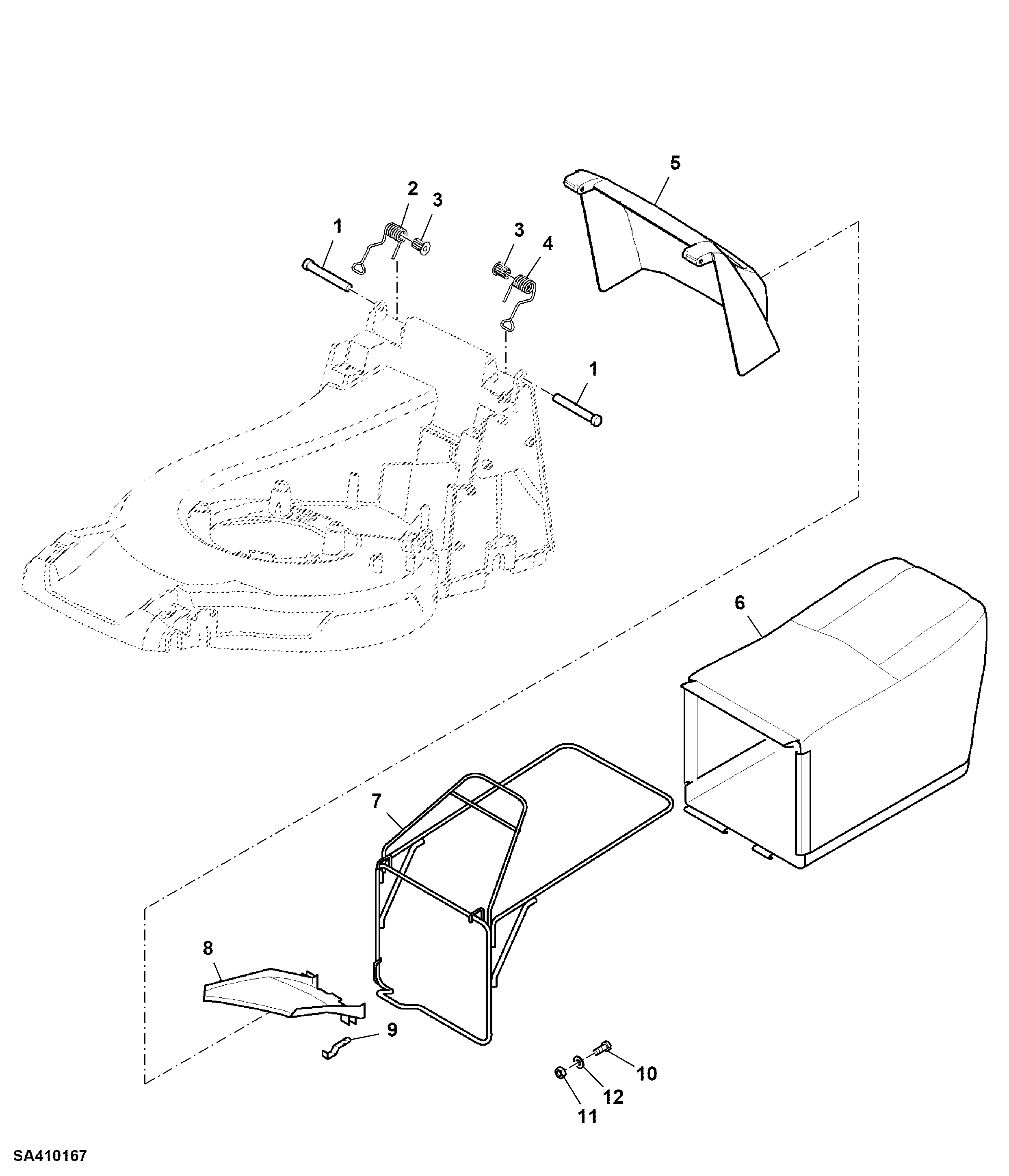 5
2
3
1
3
4
1
6
7
8
9
10
12
11
SA410167