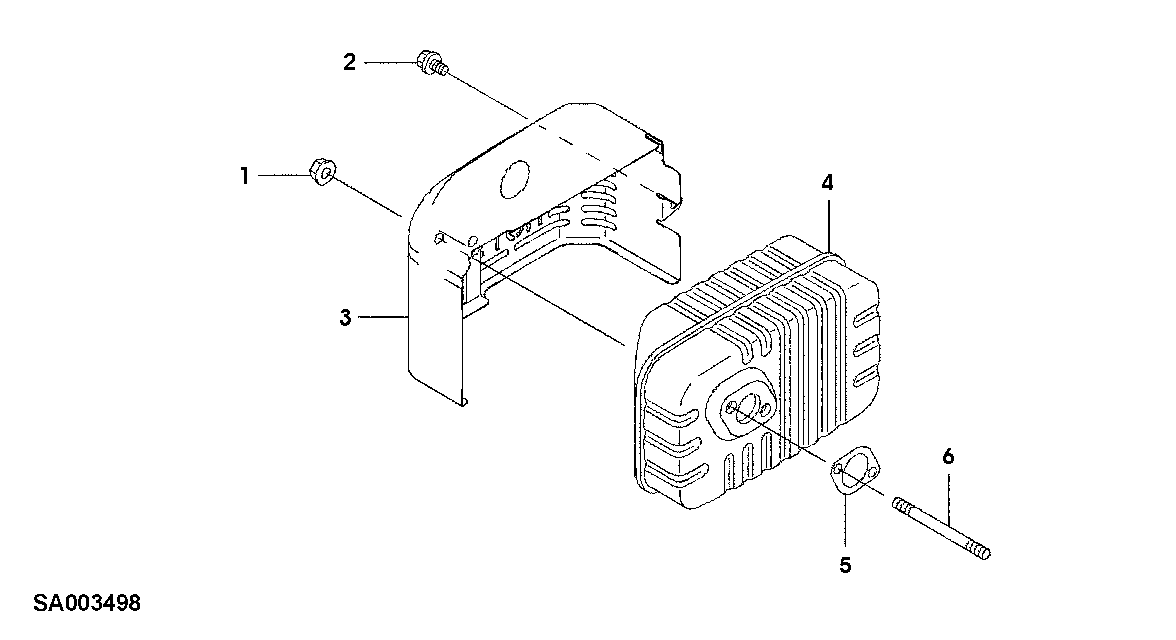 2
1
4
3
6
5
SA003498