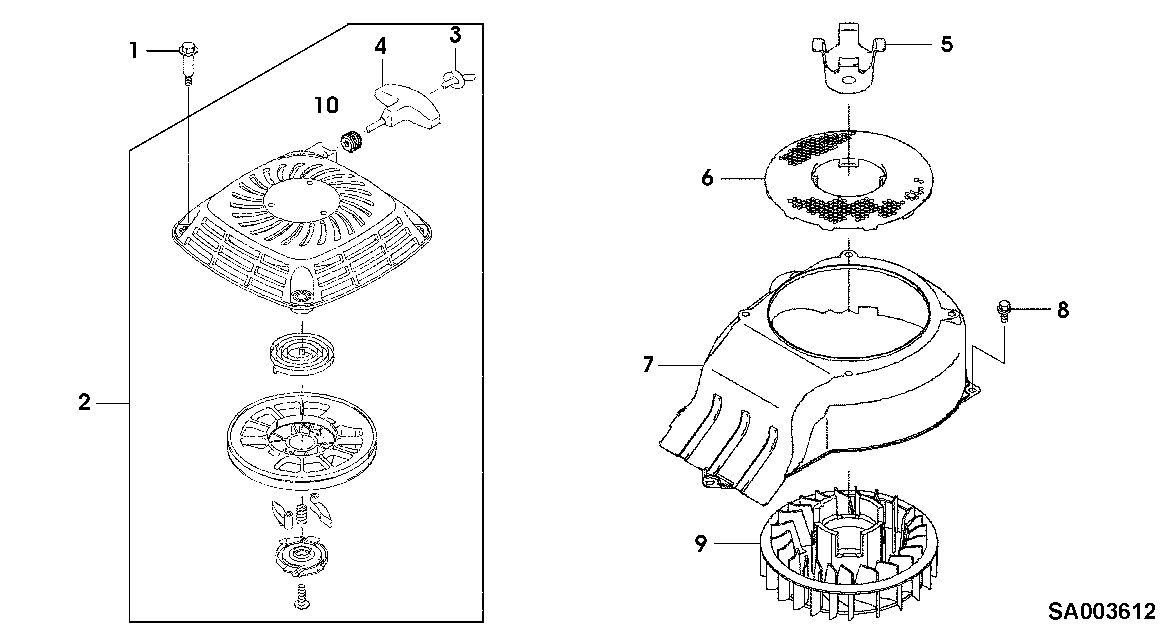 1
4
3
10
2
5
6
8
7
9
SA003612