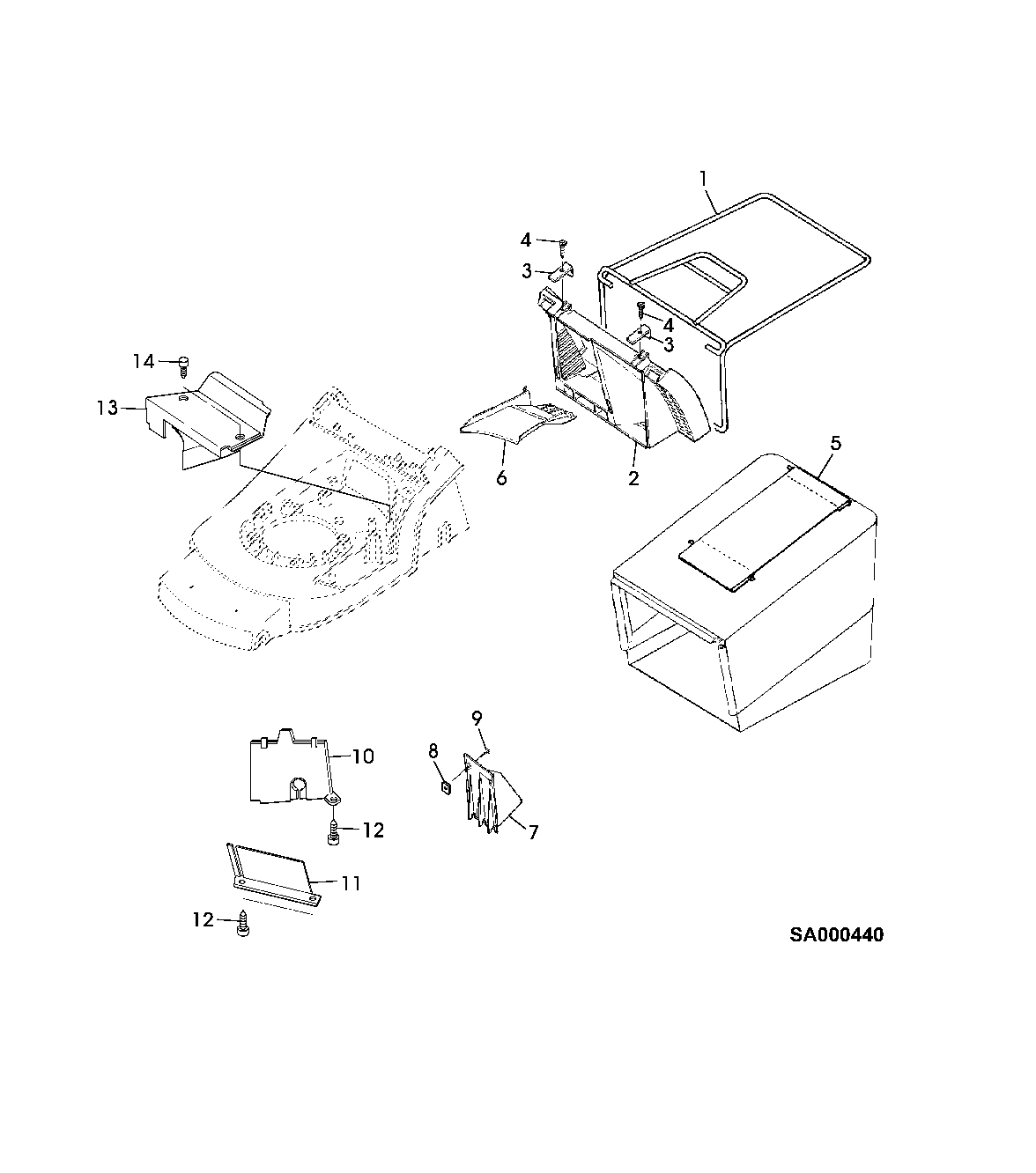 1
4
3
4
3
14
13
6
2
5
9
8
10
7
12
11
12
SA000440