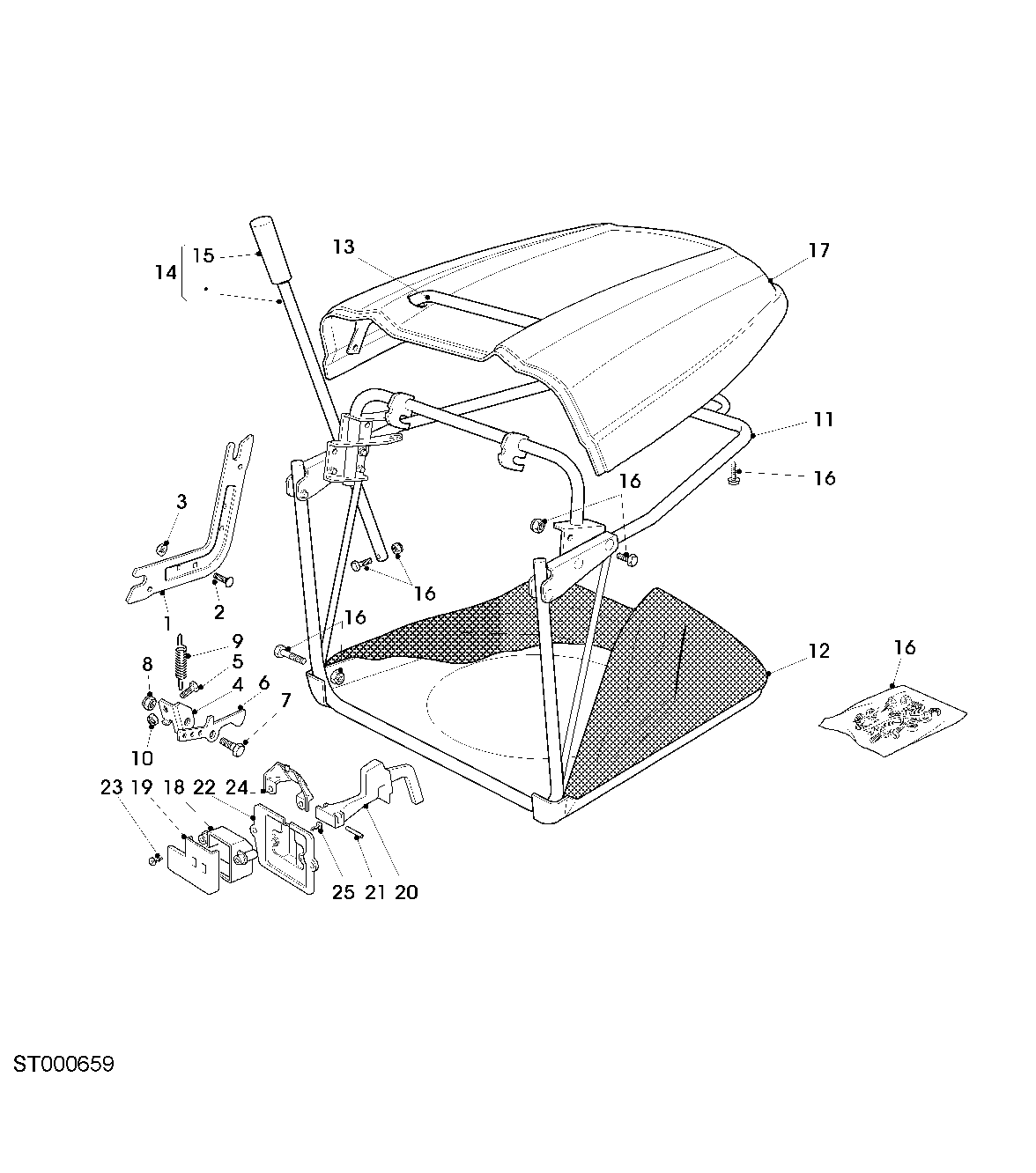 14
15
13
17
11
16
16
3
16
2
1
16
9
5
8
4
6
7
10
12
16
23 19 18 22 24
25 21 20
ST000659