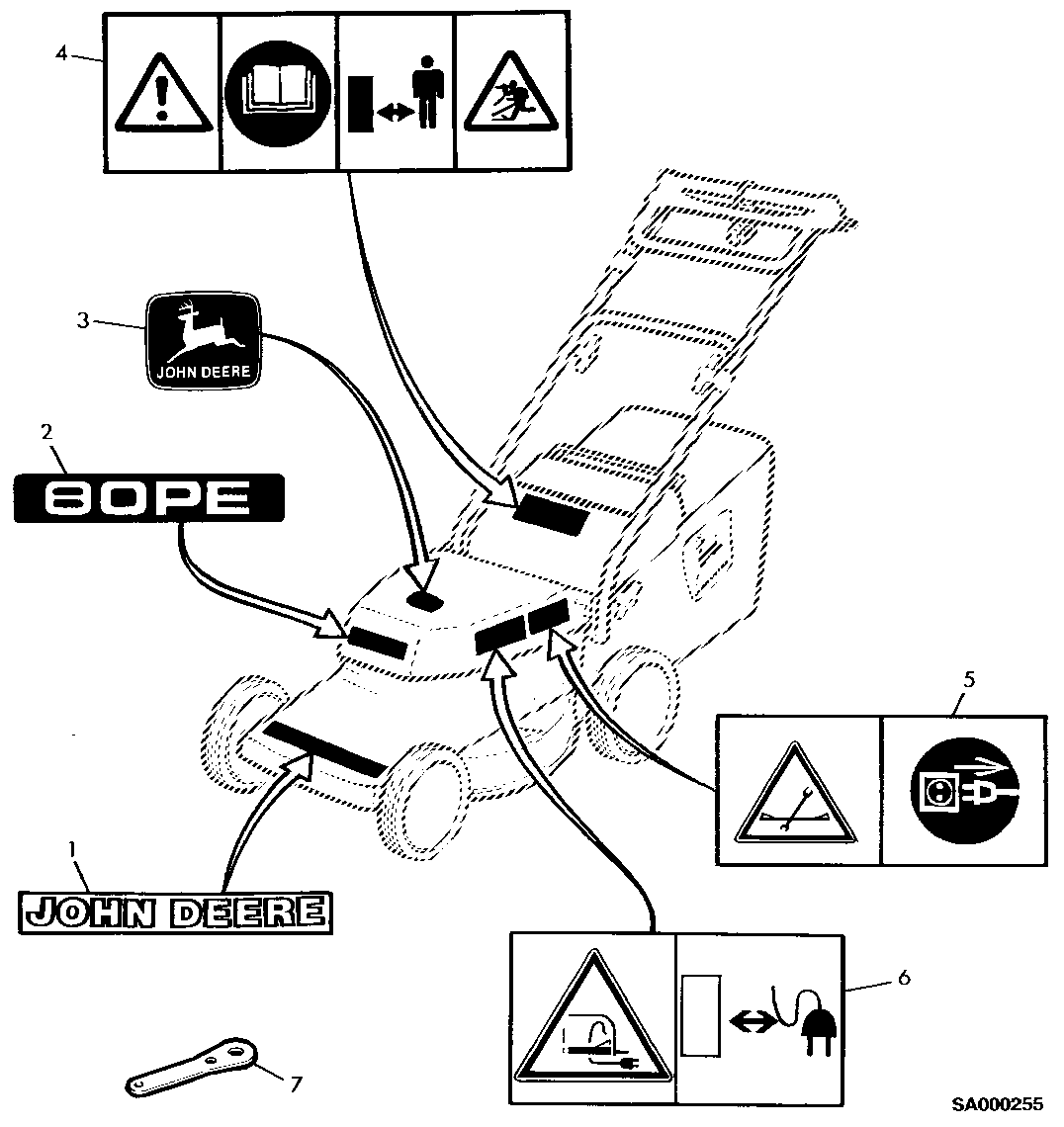 4

3

JOHN DEERE

2

80PE

5

1

JOHN DEERE

6

7

SA000255