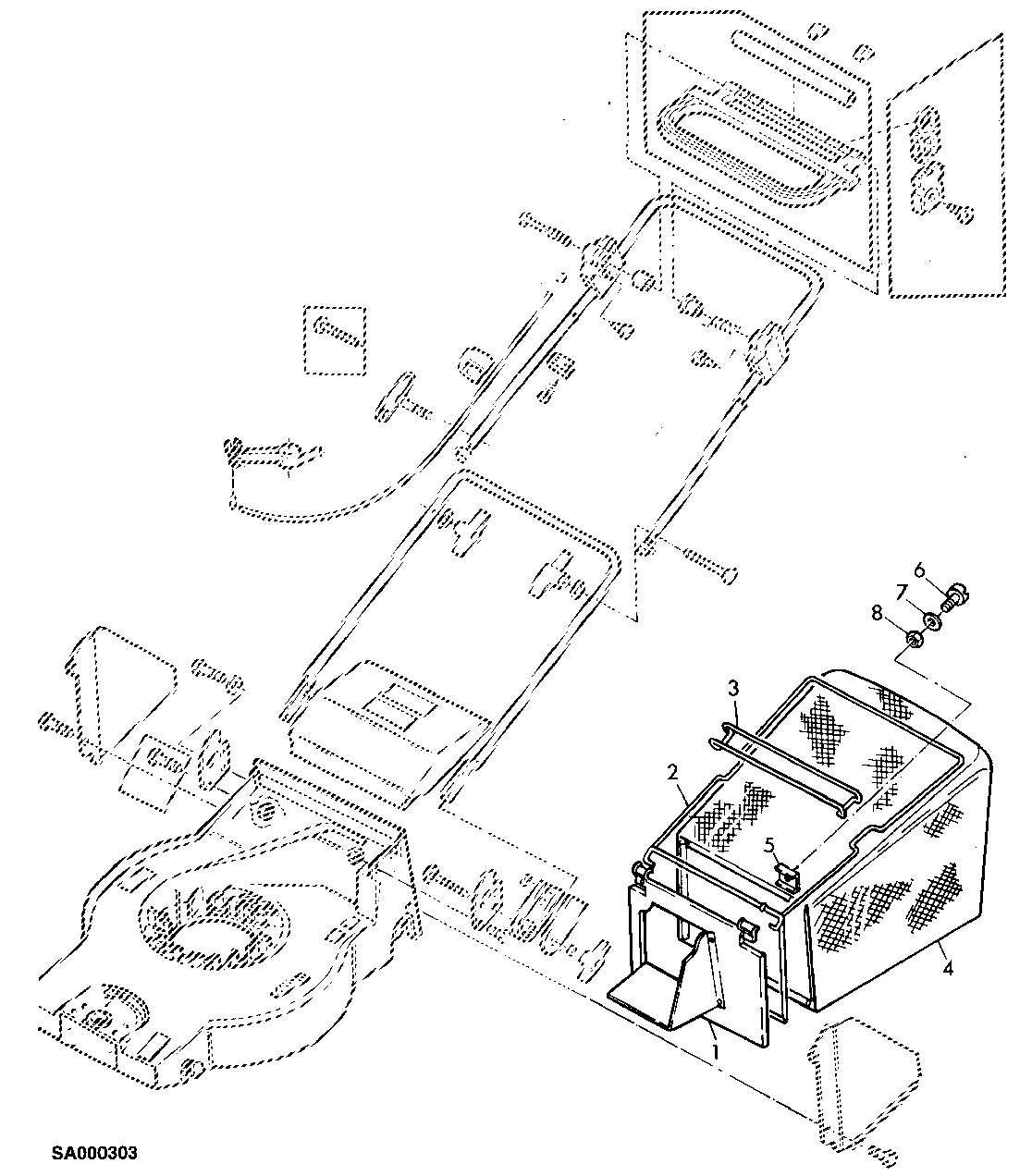 6
7
8
3
2
5
4
1
SA000303