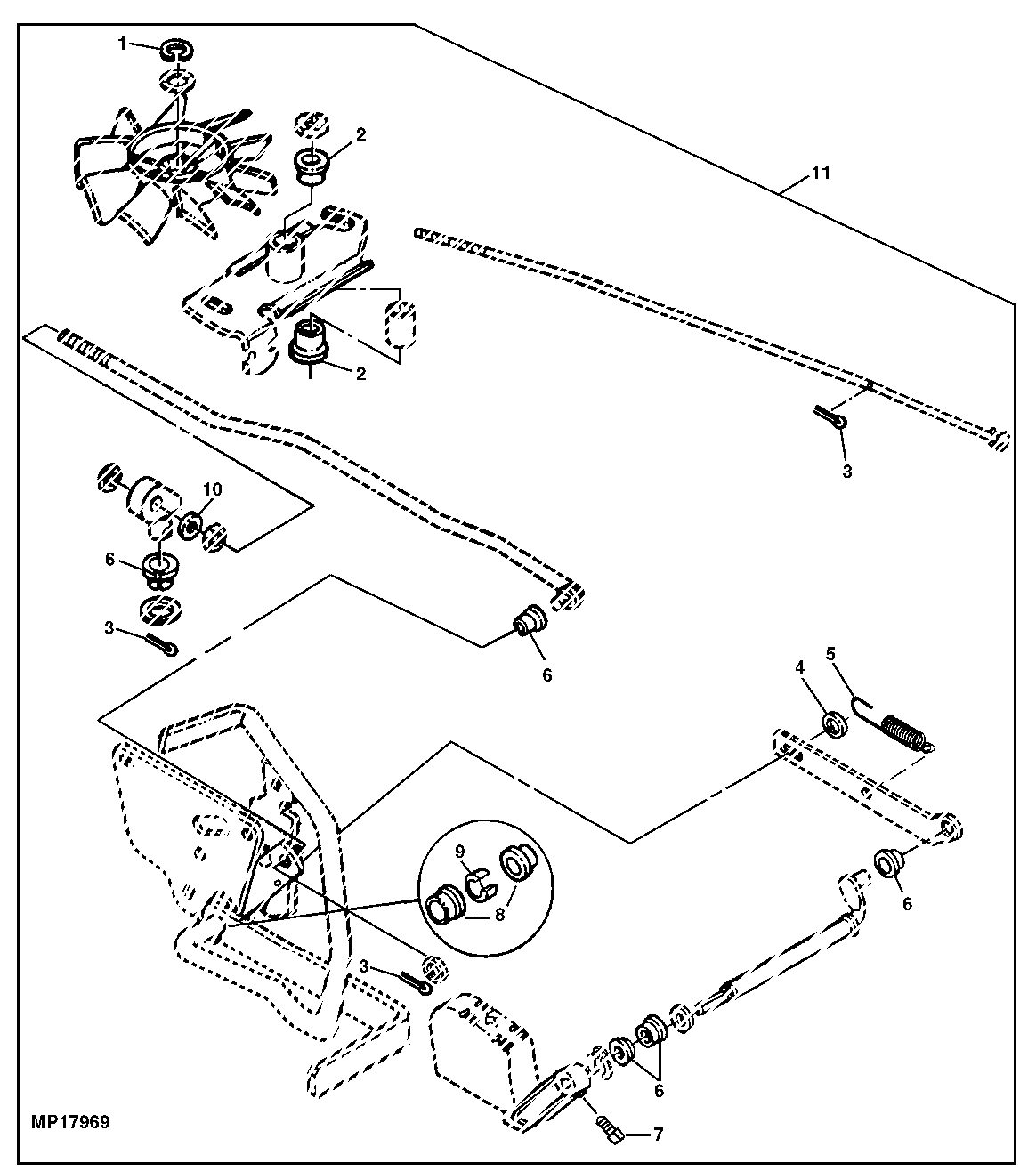 1
2
11
2
3
10
6
3
6
4
5
9
8
8
6
3
6
7
MP17969