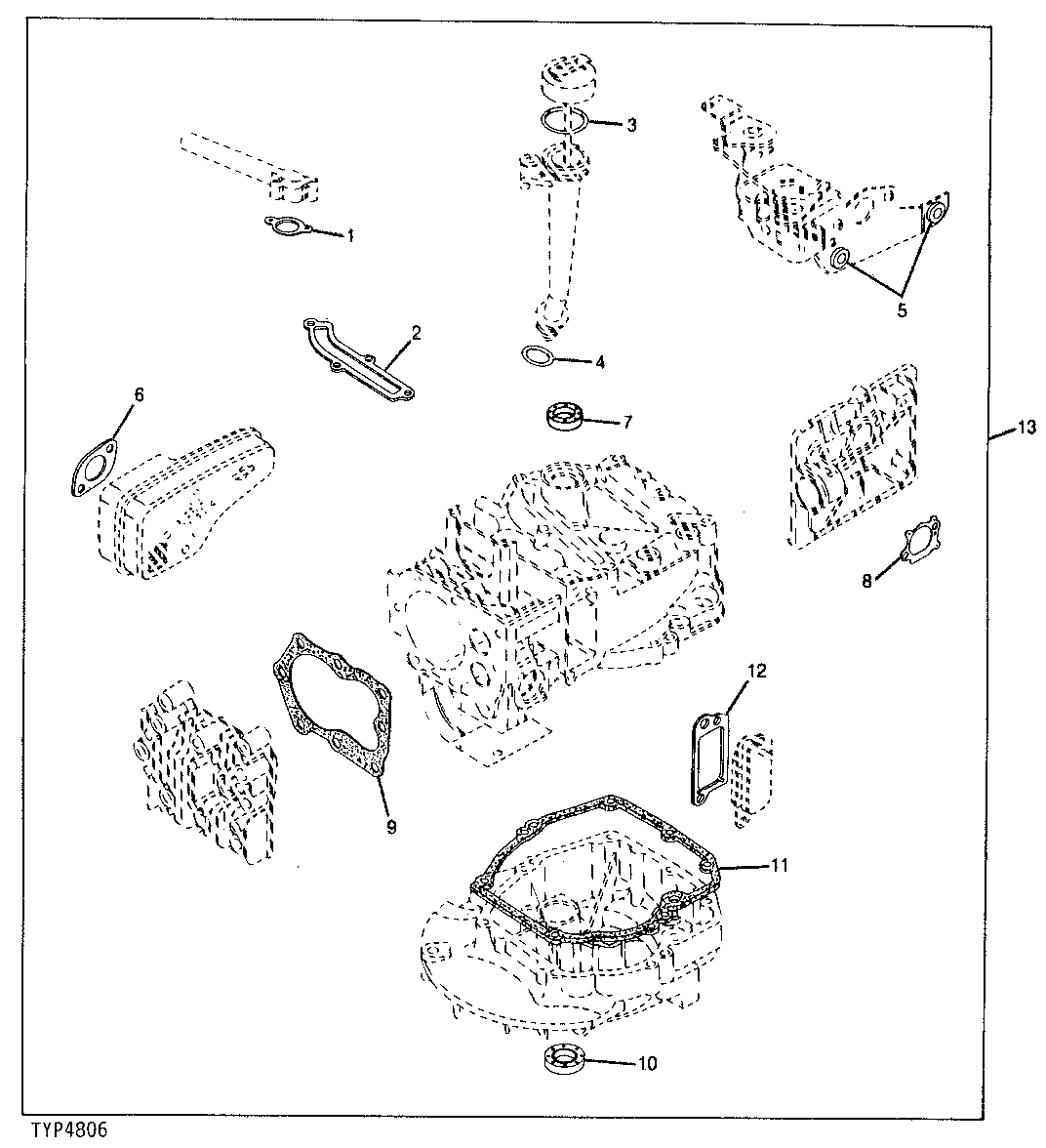 3
1
5
2
4
6
7
13
8
12
9
11
10
TYP4806