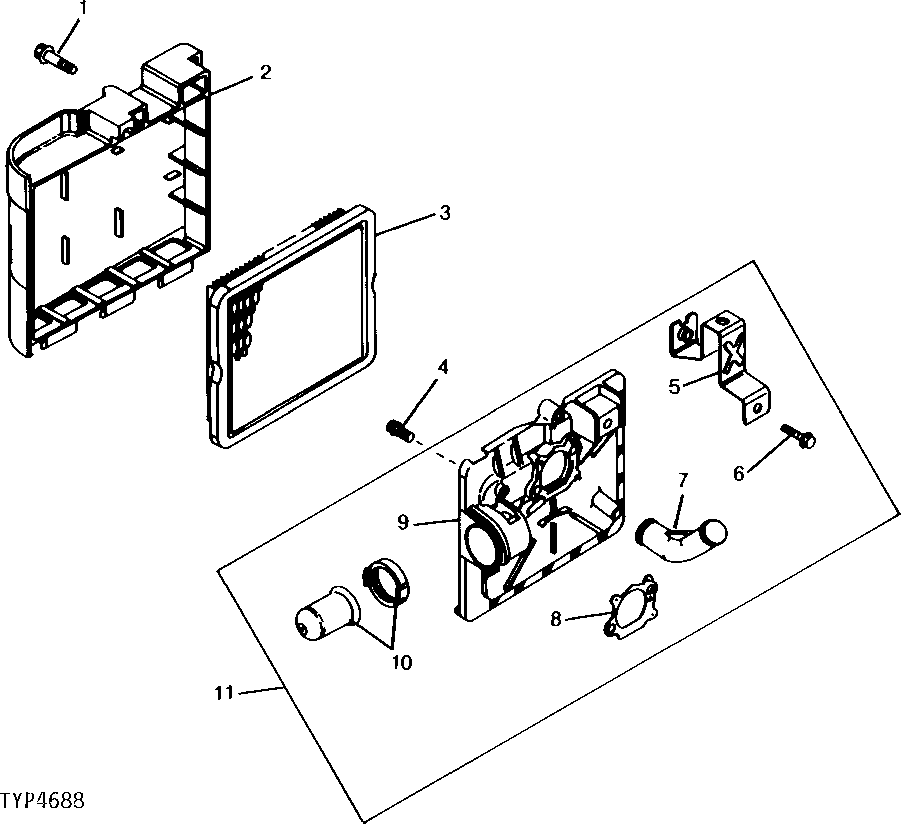 1
2
3
4
5
6
7
9
8
10
11
TYP4688