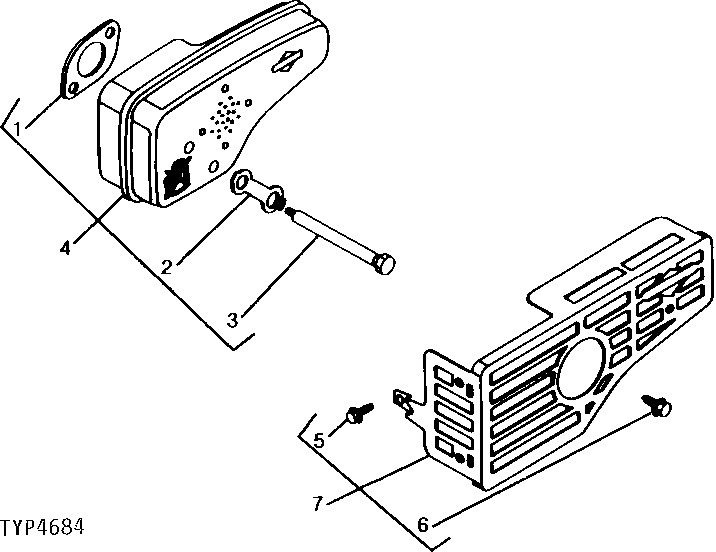 1
4
2
3
5
7
6
TYP4684