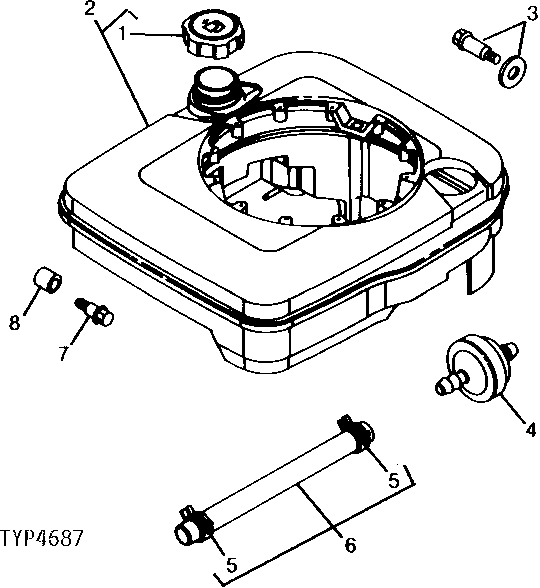 2
1
3
8
7
4
5
6
5
TYP4687