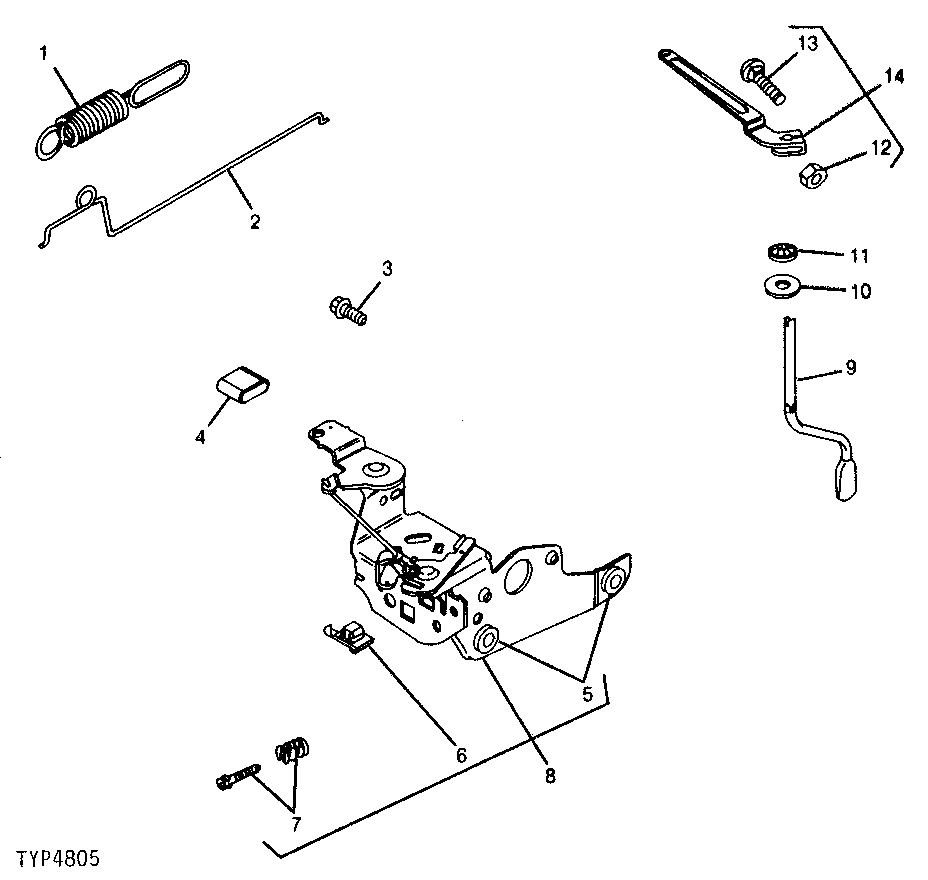 1
2
3
4
13
14
12
11
10
9
5
6
8
7
TYP4805