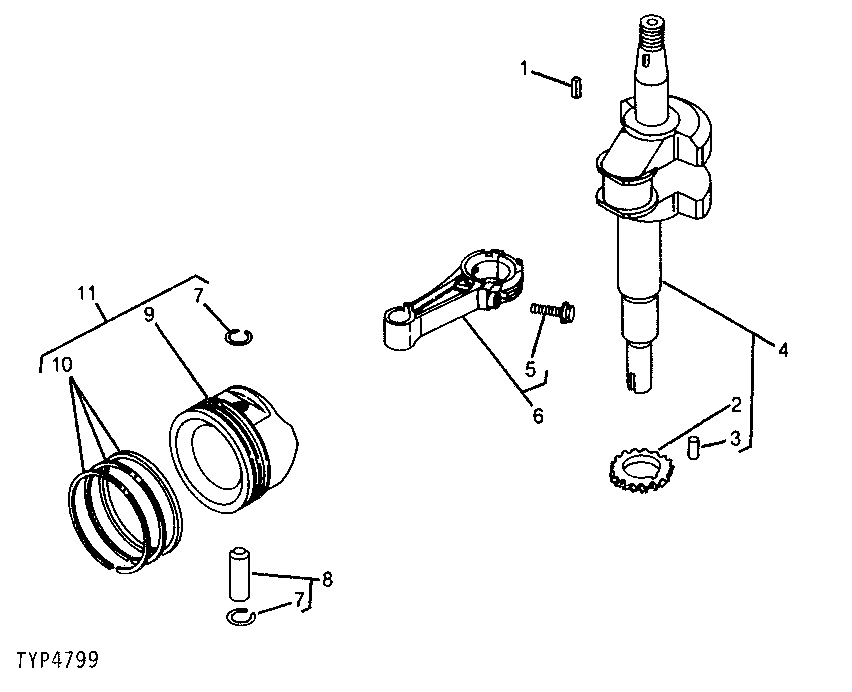 1
11
7
9
10
5
6
4
2
3
8
7
TYP4799