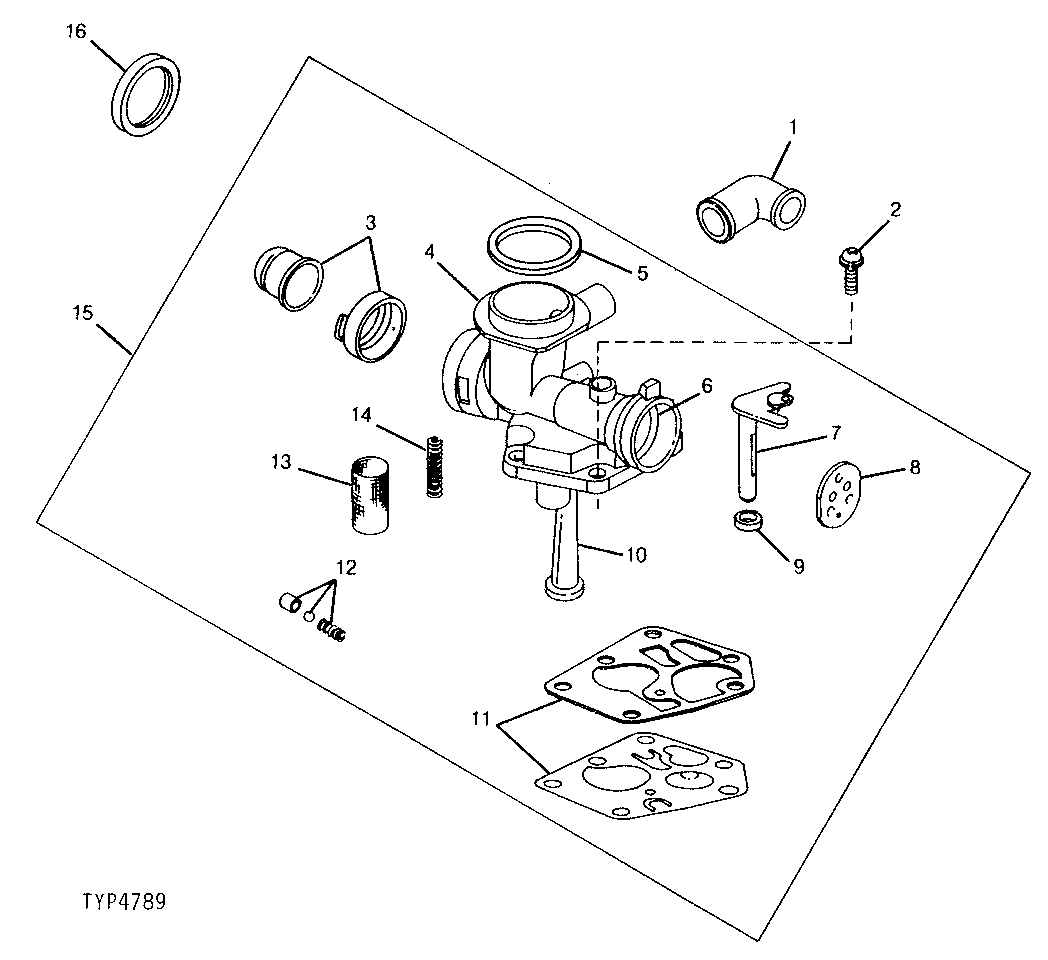 16

1

2

3

4

5

15

6

14

7

13

8

9

10

12

11

TYP4789