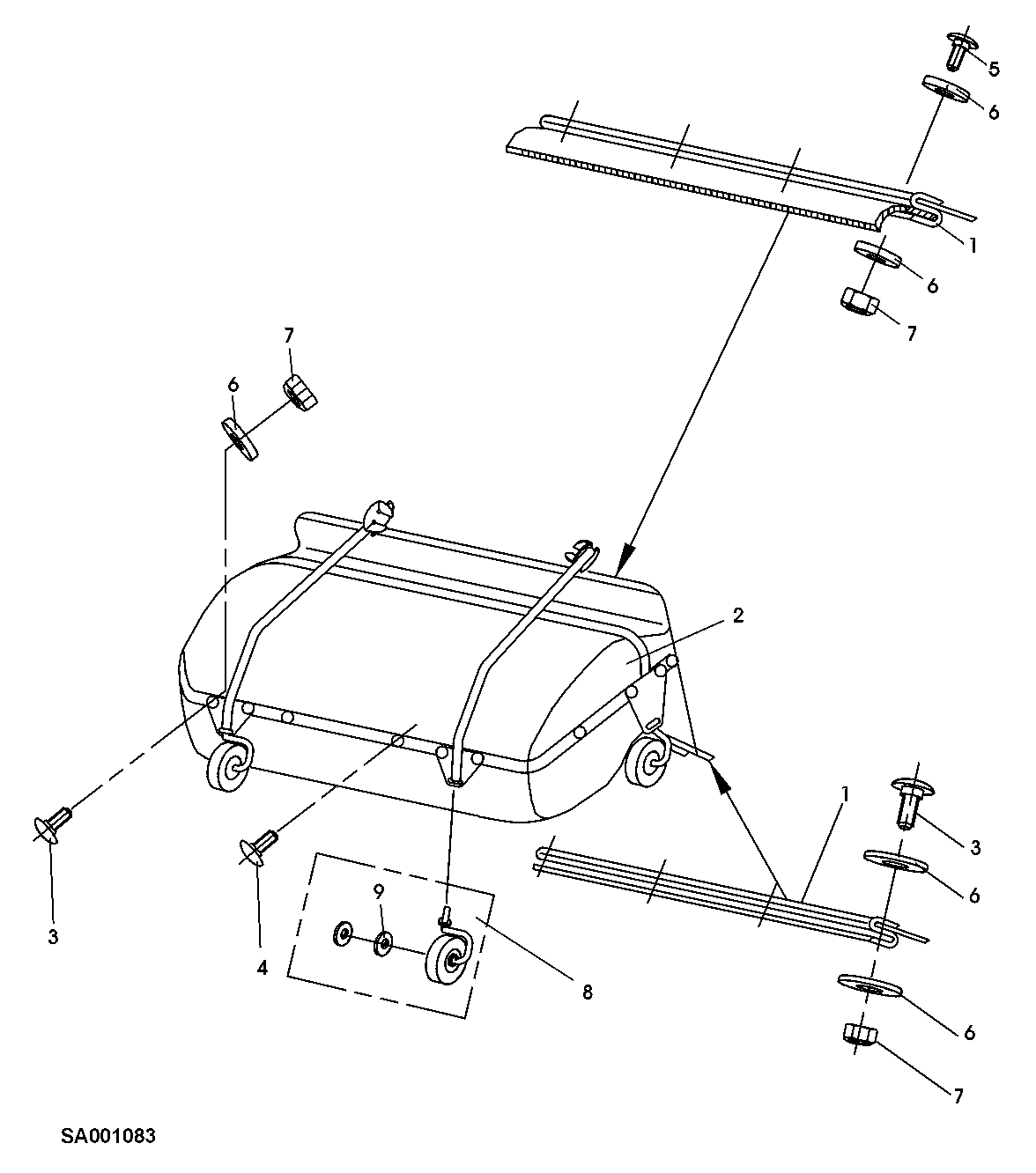 5
6
1
6
7
7
6
2
1
3
6
3
4
9
8
6
7
SA001083