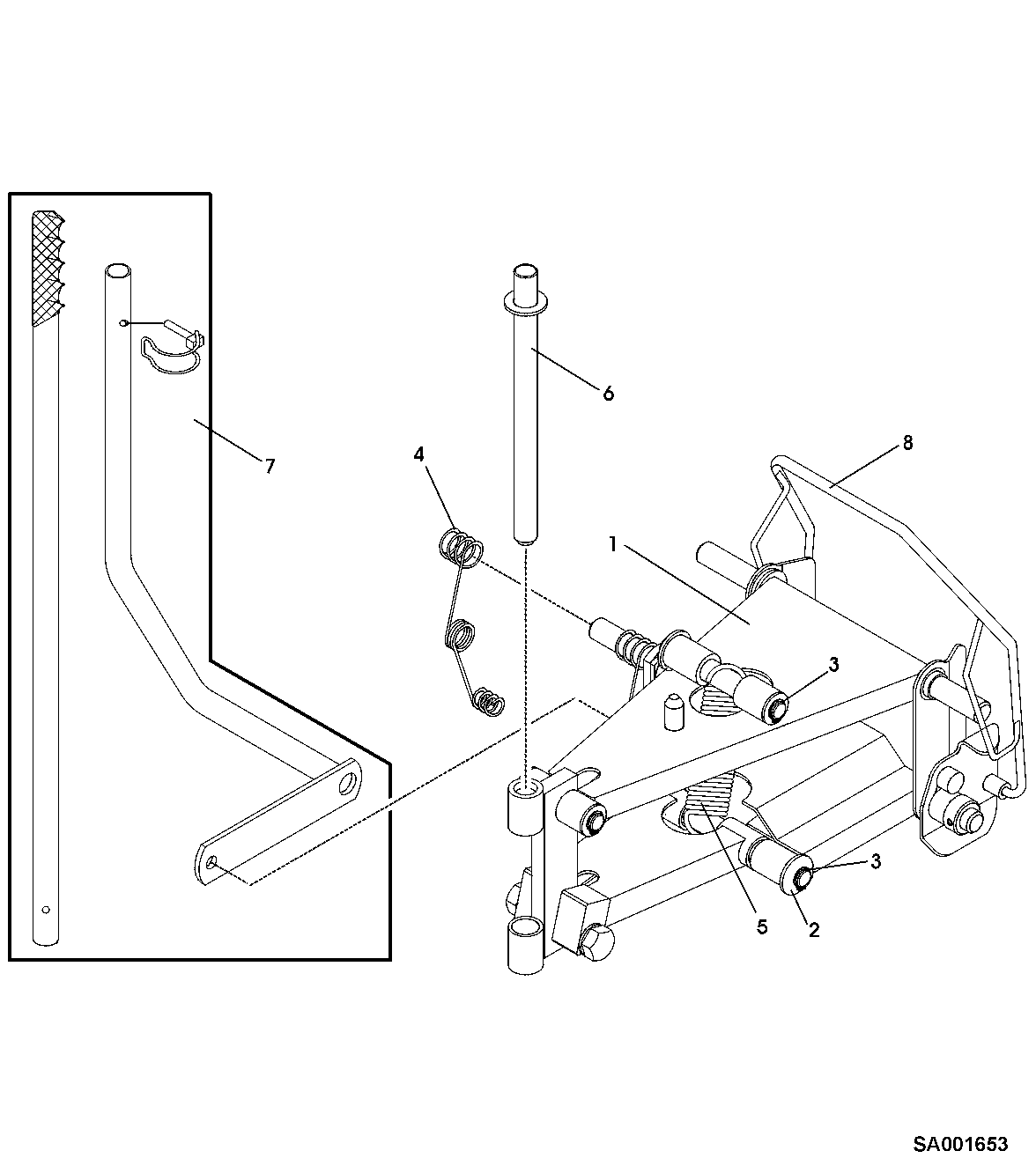 7

6

4

8

1

3

3

5

2

SA001653