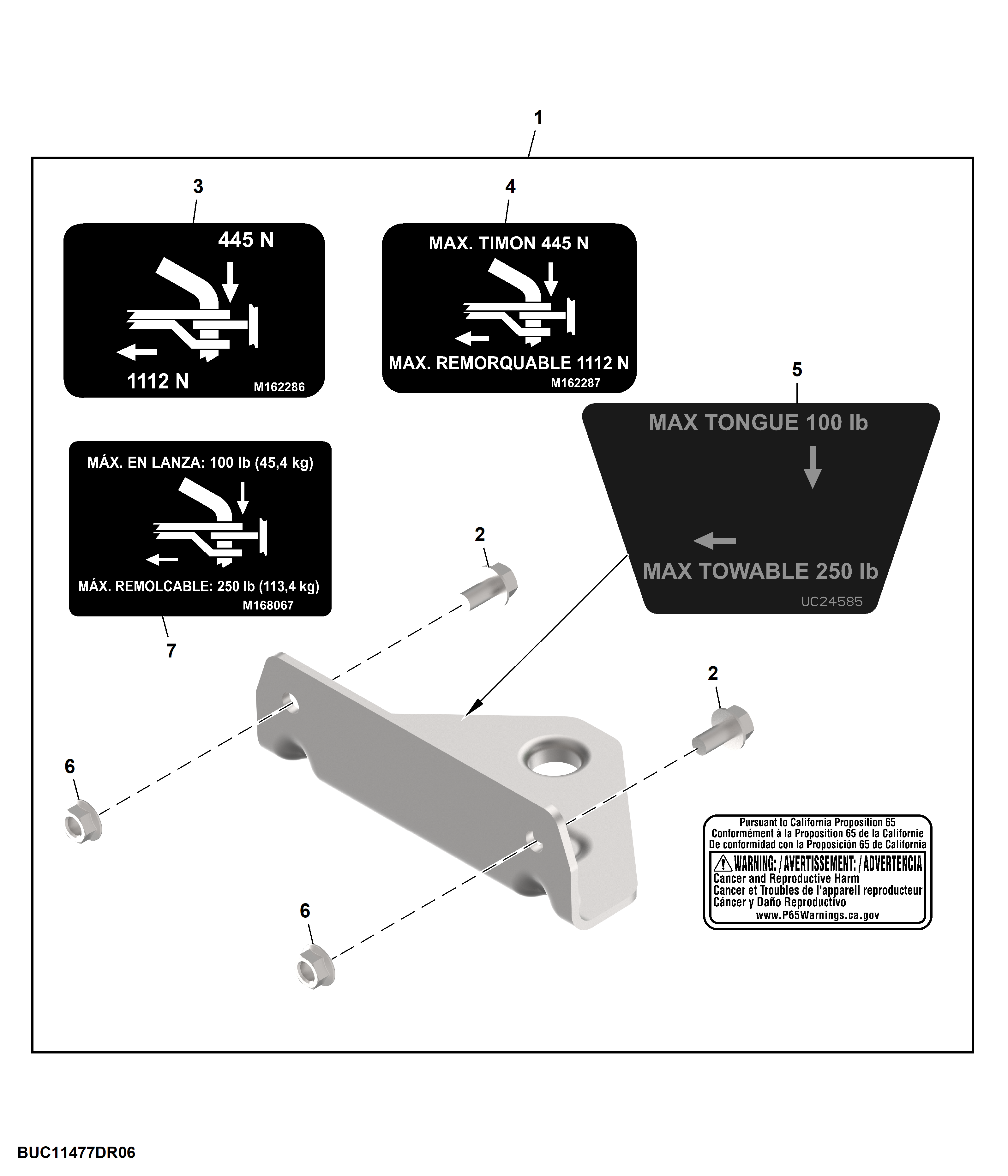 1

3

445 N

1112 N

M162286

4

MAX. TIMON 445 N

MAX. REMORQUABLE 1112 N

M162287

5

MAX TONGUE 100 lb

MAX TOWABLE 250 lb

UC24585

MÁX. EN LANZA: 100 lb (45,4 kg)

MÁX. REMOLCABLE: 250 lb (113,4 kg)

M168067

7

2

2

6

6

Pursuant to California Proposition 65
Conformément à la Proposition 65 de la Californie
De conformidad con la Proposición 65 de California
WARNING: / AVERTISSEMENT: / ADVERTENCIA
Cancer and Reproductive Harm
Cancer et Troubles de l'appareil reproducteur
Cáncer y Daño Reproductivo
www.P65Warnings.ca.gov

BUC11477DR06